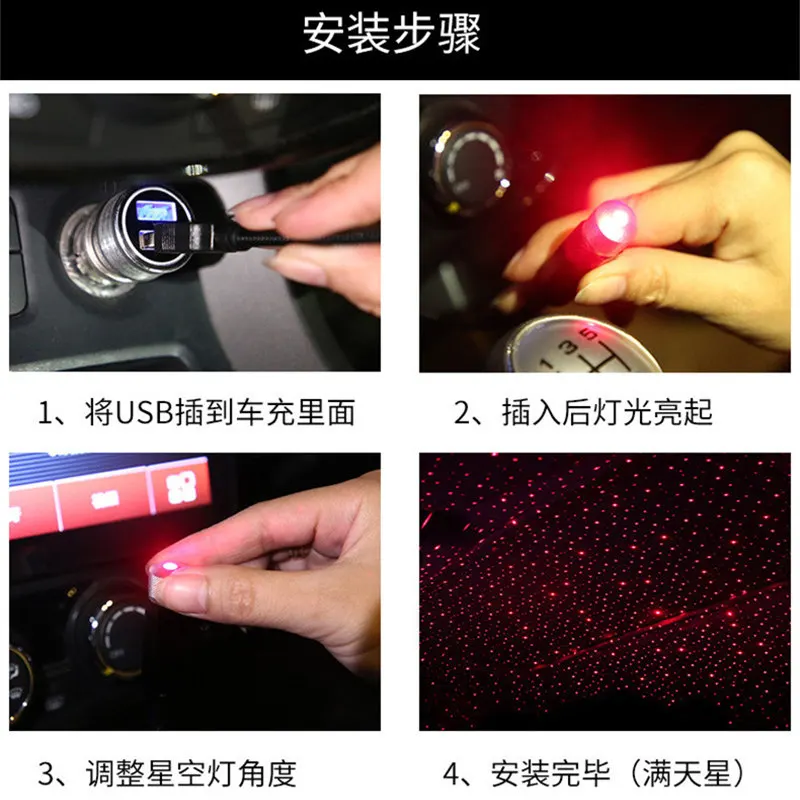 安装步骤

1、将USB插到车充里面

2、插入后灯光亮起

3、调整星空灯角度

4、安装完毕（满天星）