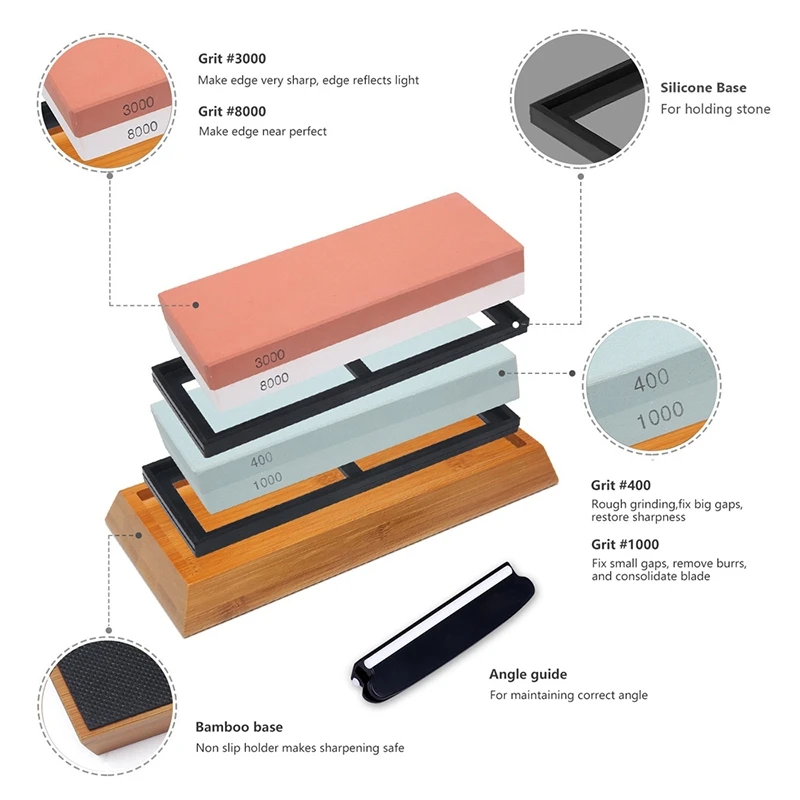 3000
8000

Grit #3000
Make edge very sharp, edge reflects light

Grit #8000
Make edge near perfect

Silicone Base
For holding stone

3000
8000

400
1000

400
1000

Grit #400
Rough grinding,fix big gaps, restore sharpness

Grit #1000
Fix small gaps, remove burrs, and consolidate blade

Angle guide
For maintaining correct angle

Bamboo base
Non slip holder makes sharpening safe