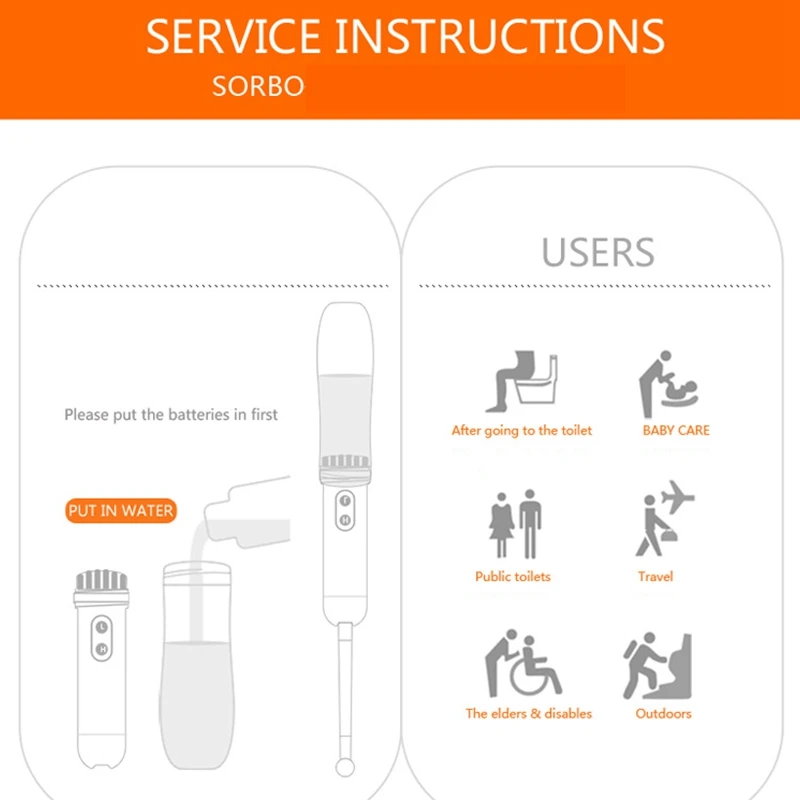 SERVICE INSTRUCTIONS
SORBO

Please put the batteries in first

PUT IN WATER

L
H

L
H

USERS

After going to the toilet

BABY CARE

Public toilets

Travel

The elders & disables

Outdoors