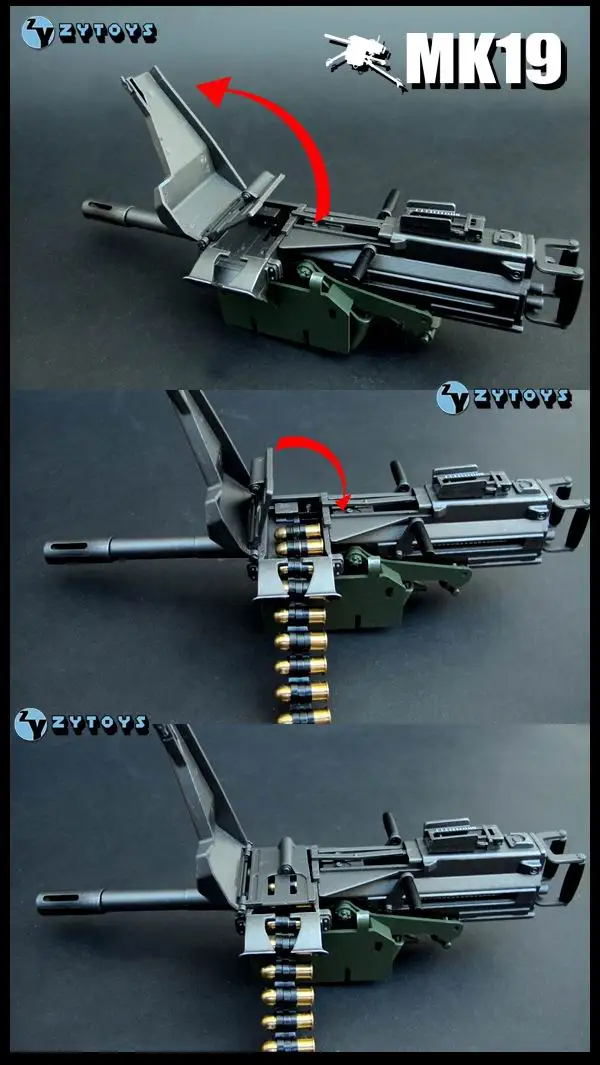 ZY ZYTOYS
MK19
ZY ZYTOYS
ZY ZYTOYS