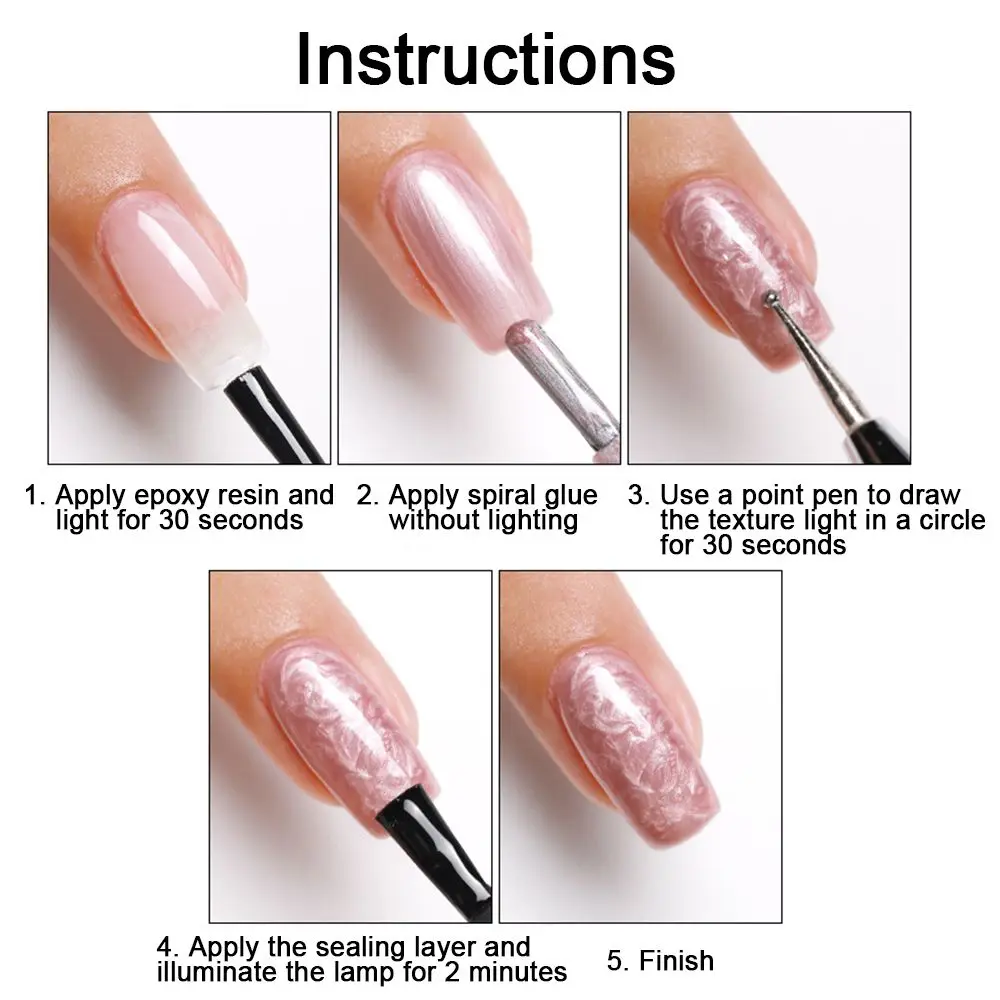 Instructions

1. Apply epoxy resin and light for 30 seconds

2. Apply spiral glue without lighting

3. Use a point pen to draw the texture light in a circle for 30 seconds

4. Apply the sealing layer and illuminate the lamp for 2 minutes

5. Finish