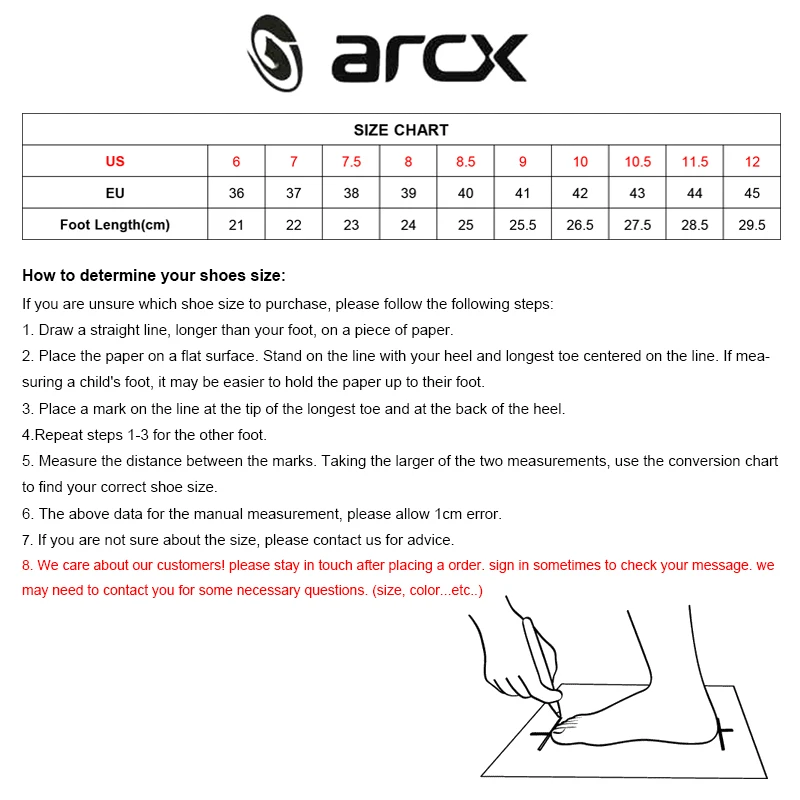 arcx

| SIZE CHART | | | | | | | | | | |
|---|---|---|---|---|---|---|---|---|---|---|
| US | 6 | 7 | 7.5 | 8 | 8.5 | 9 | 10 | 10.5 | 11.5 | 12 |
| EU | 36 | 37 | 38 | 39 | 40 | 41 | 42 | 43 | 44 | 45 |
| Foot Length(cm) | 21 | 22 | 23 | 24 | 25 | 25.5 | 26.5 | 27.5 | 28.5 | 29.5 |

How to determine your shoes size:

If you are unsure which shoe size to purchase, please follow the following steps:

1. Draw a straight line, longer than your foot, on a piece of paper.

2. Place the paper on a flat surface. Stand on the line with your heel and longest toe centered on the line. If measuring a child's foot, it may be easier to hold the paper up to their foot.

3. Place a mark on the line at the tip of the longest toe and at the back of the heel.

4.Repeat steps 1-3 for the other foot.

5. Measure the distance between the marks. Taking the larger of the two measurements, use the conversion chart to find your correct shoe size.

6. The above data for the manual measurement, please allow 1cm error.

7. If you are not sure about the size, please contact us for advice.

8. We care about our customers! please stay in touch after placing a order. sign in sometimes to check your message. we may need to contact you for some necessary questions. (size, color...etc..)