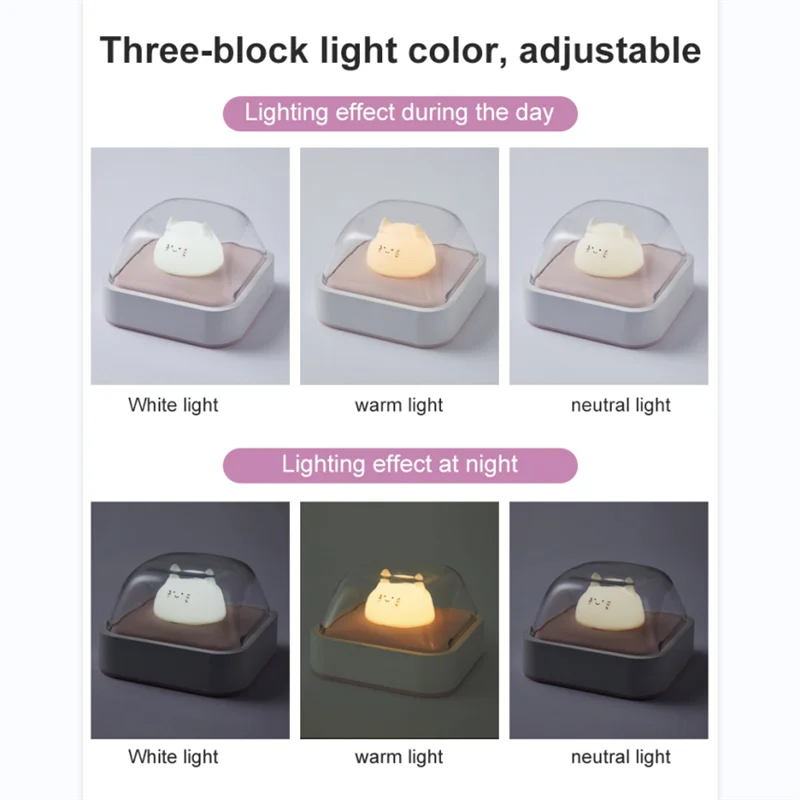 Three-block light color, adjustable

Lighting effect during the day

White light

warm light

neutral light

Lighting effect at night

White light

warm light

neutral light