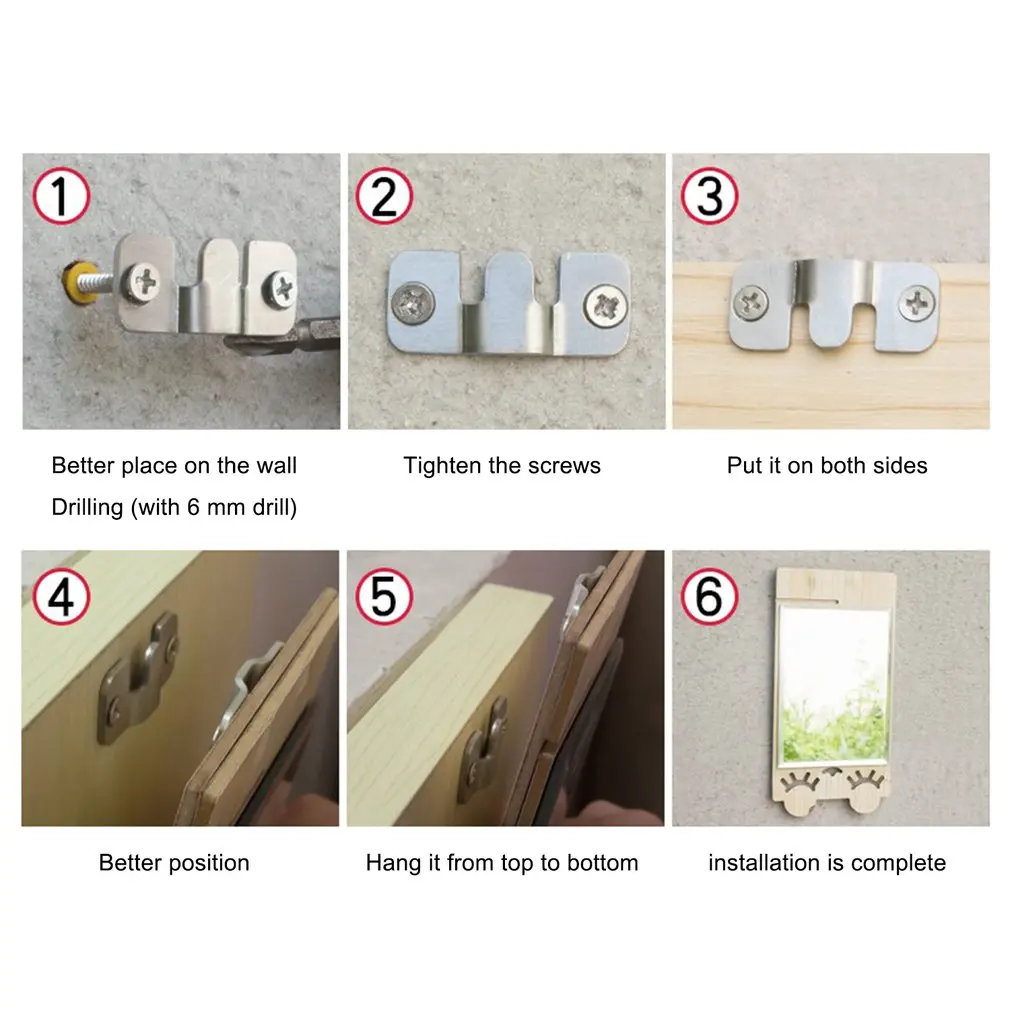 1

Better place on the wall
Drilling (with 6 mm drill)

2

Tighten the screws

3

Put it on both sides

4

Better position

5

Hang it from top to bottom

6

installation is complete