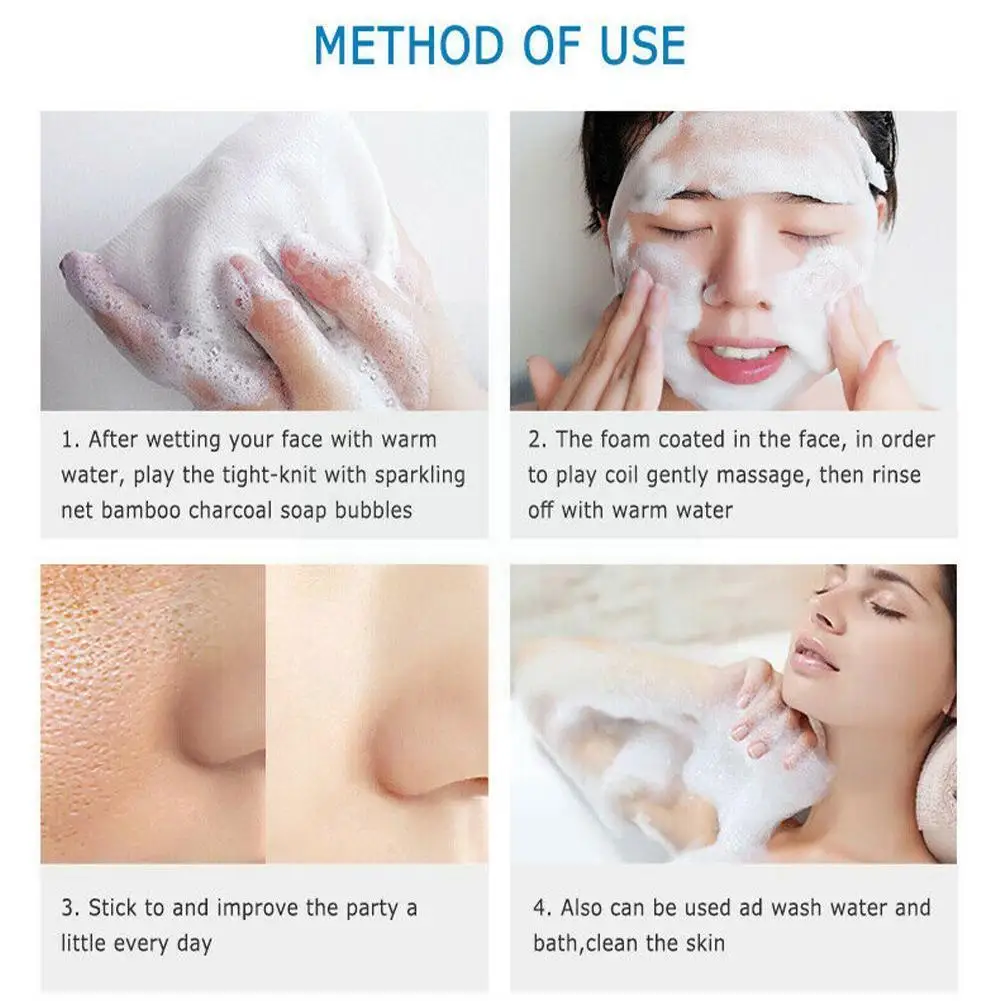 METHOD OF USE

1. After wetting your face with warm water, play the tight-knit with sparkling net bamboo charcoal soap bubbles

2. The foam coated in the face, in order to play coil gently massage, then rinse off with warm water

3. Stick to and improve the party a little every day

4. Also can be used ad wash water and bath,clean the skin