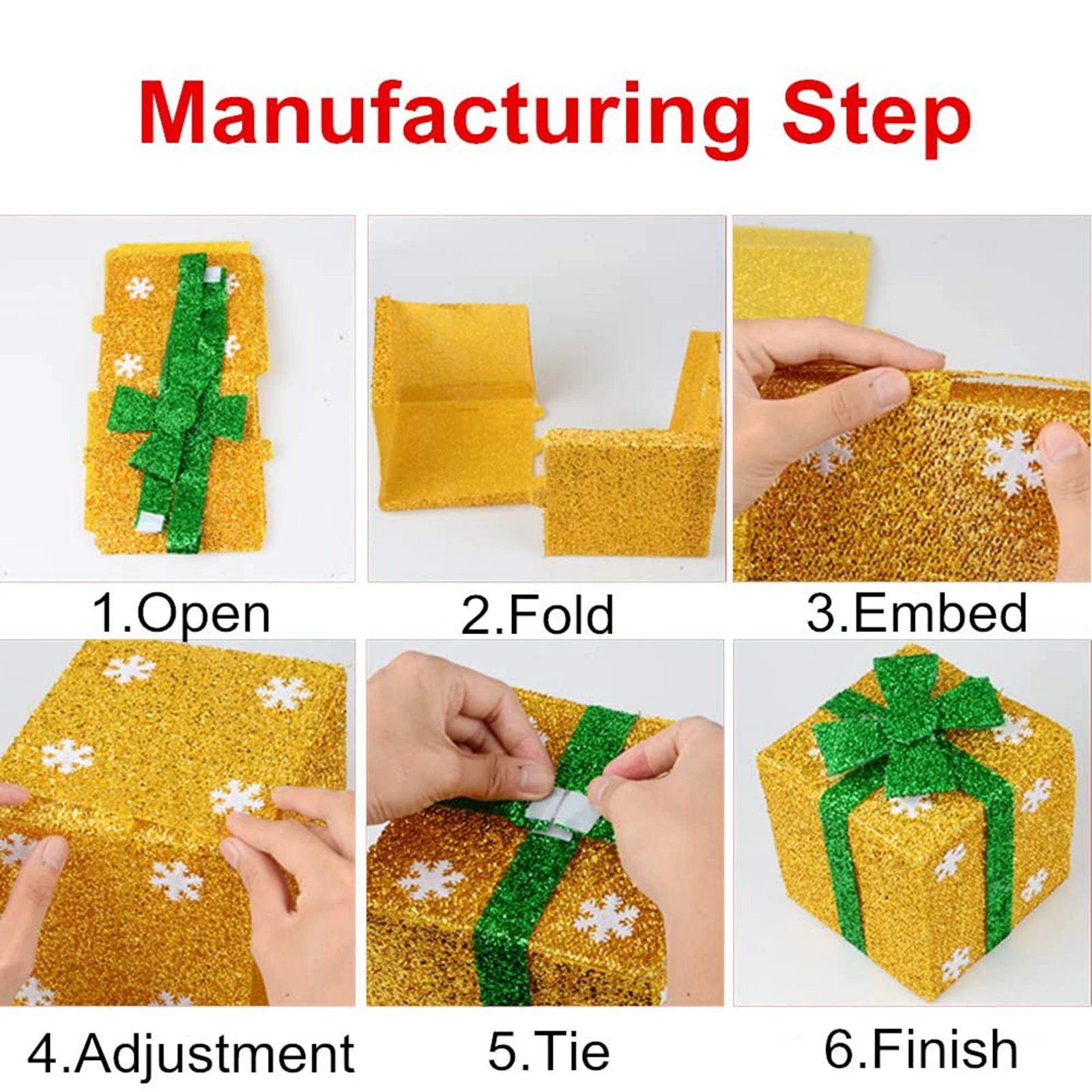 Manufacturing Step

1.Open

2.Fold

3.Embed

4.Adjustment

5.Tie

6.Finish