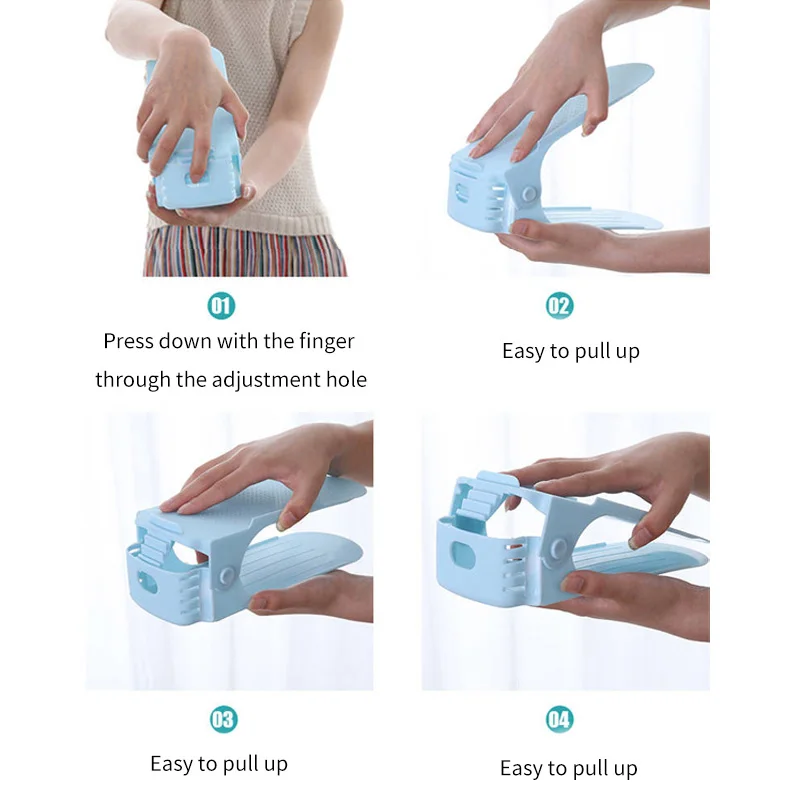 01

Press down with the finger through the adjustment hole

02

Easy to pull up

03

Easy to pull up

04

Easy to pull up