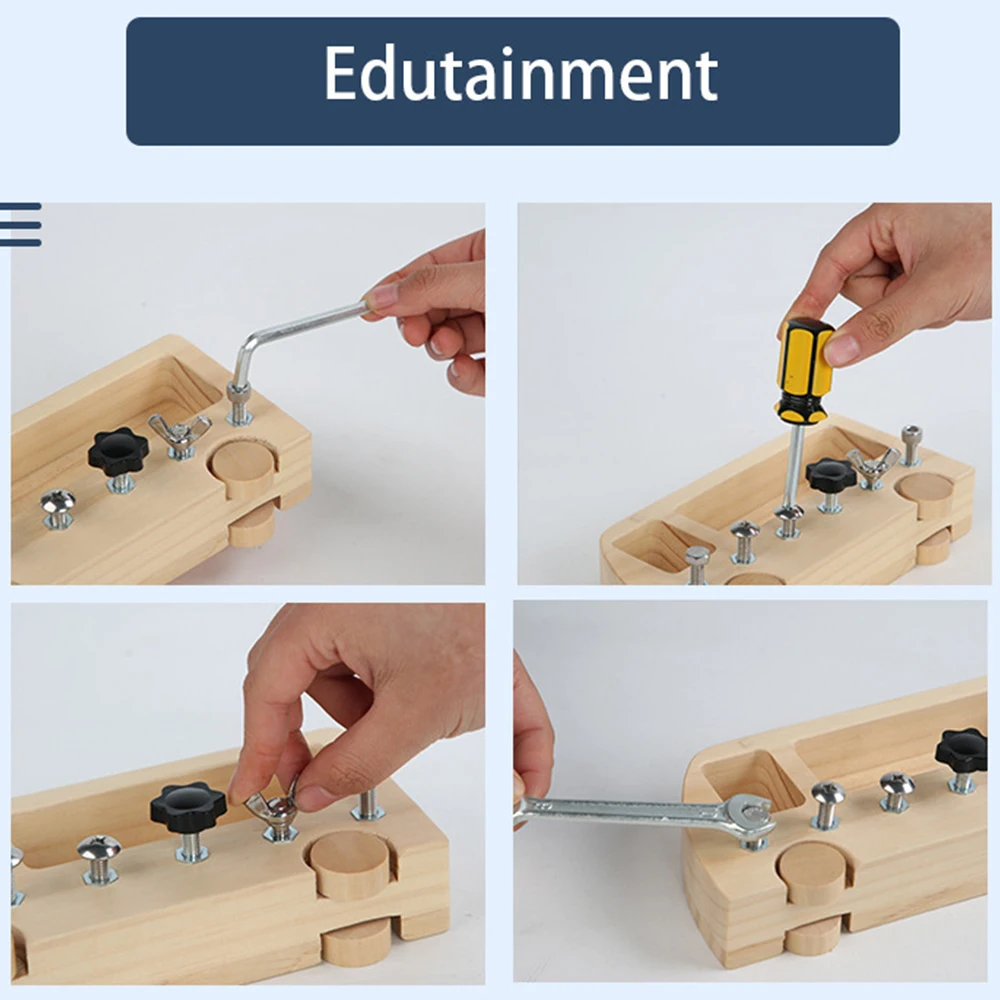 Edutainment