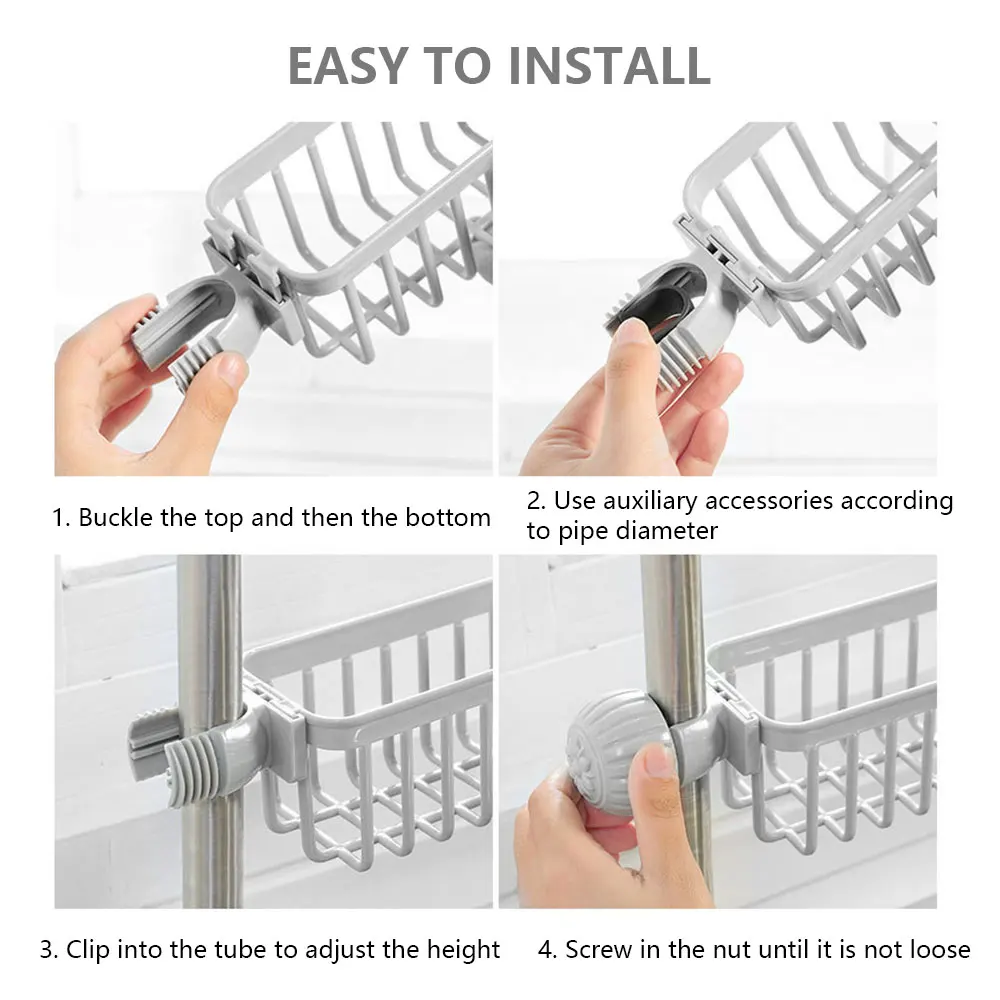 EASY TO INSTALL

1. Buckle the top and then the bottom

2. Use auxiliary accessories according to pipe diameter

3. Clip into the tube to adjust the height

4. Screw in the nut until it is not loose