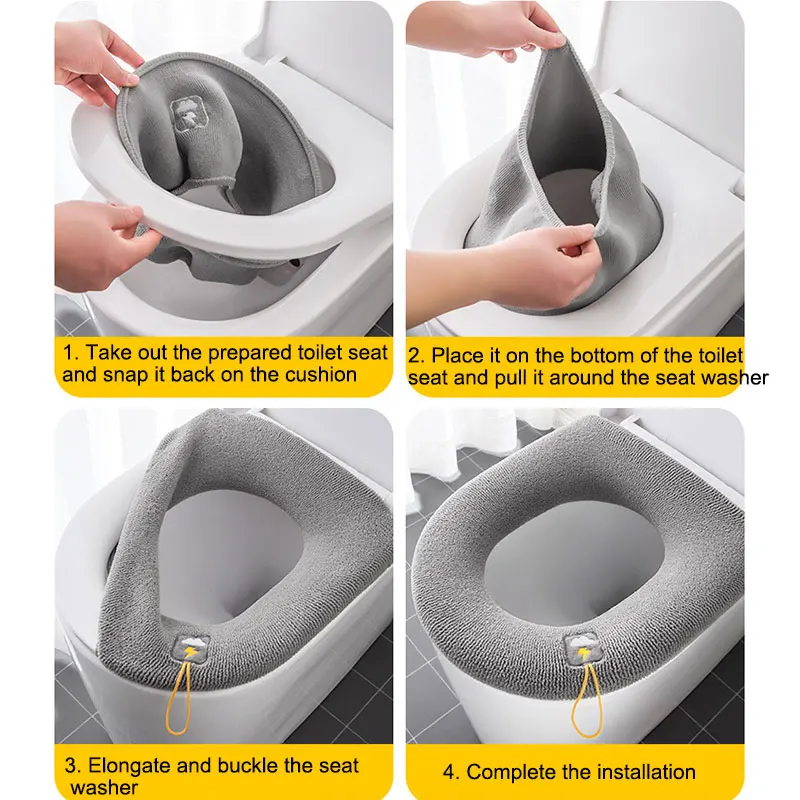 1. Take out the prepared toilet seat and snap it back on the cushion

2. Place it on the bottom of the toilet seat and pull it around the seat washer

3. Elongate and buckle the seat washer

4. Complete the installation