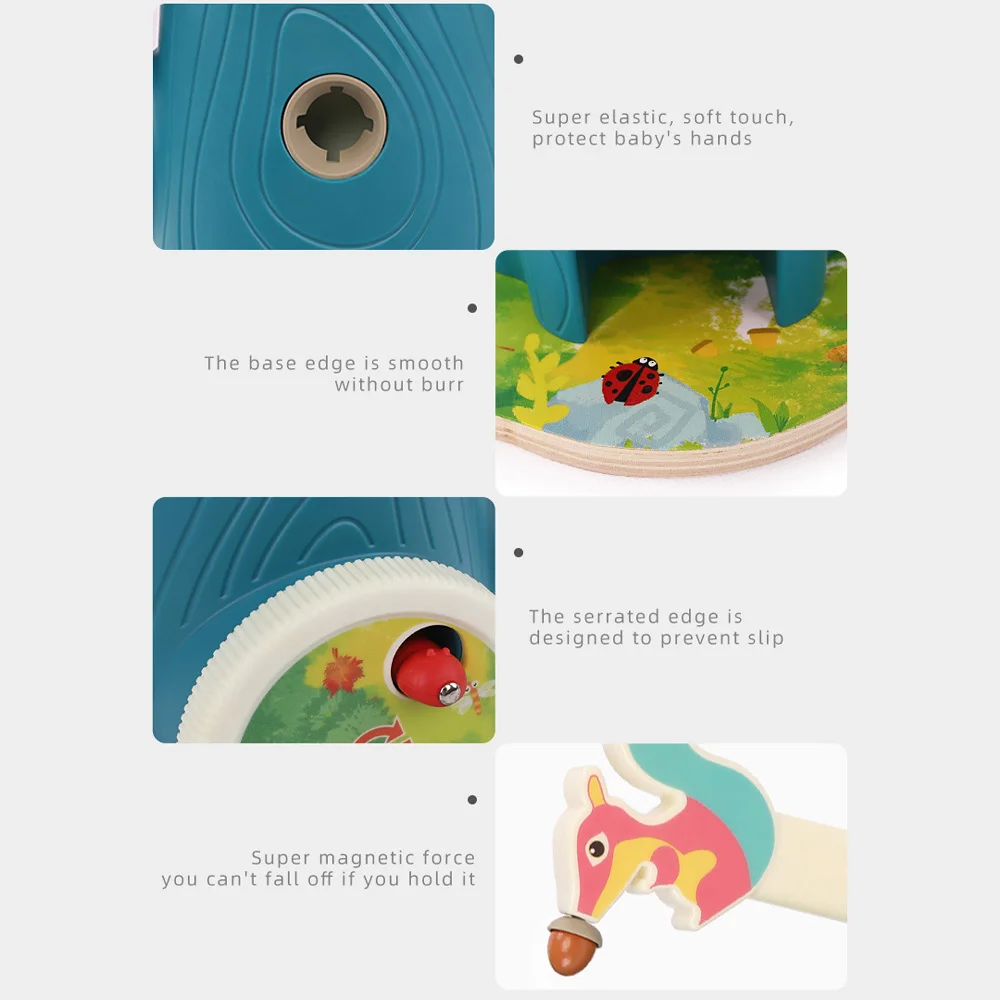 Super elastic, soft touch, protect baby's hands

The base edge is smooth without burr

The serrated edge is designed to prevent slip

Super magnetic force you can't fall off if you hold it