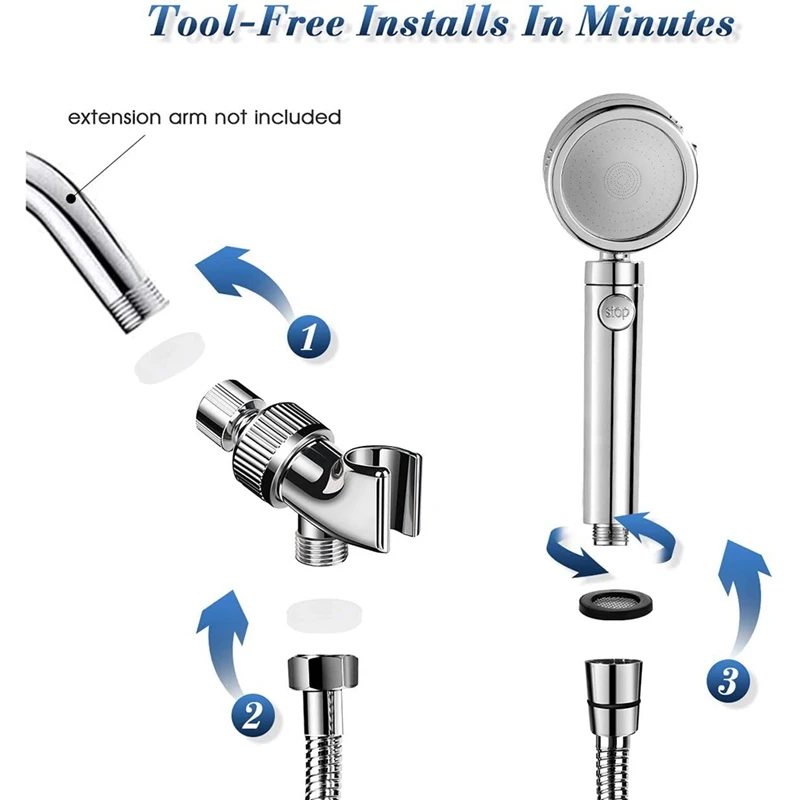 Tool-Free Installs In Minutes

extension arm not included

1

stop

2

3