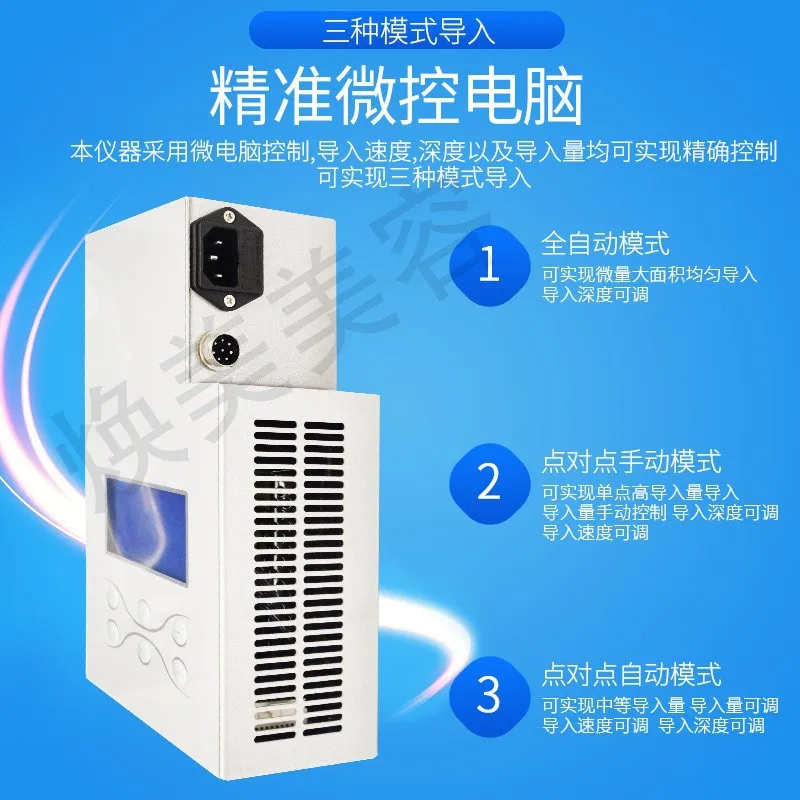 三种模式导入

精准微控电脑

本仪器采用微电脑控制,导入速度,深度以及导入量均可实现精确控制
可实现三种模式导入

焕美美容

1
全自动模式
可实现微量大面积均匀导入
导入深度可调

2
点对点手动模式
可实现单点高导入量导入
导入量手动控制 导入深度可调
导入速度可调

3
点对点自动模式
可实现中等导入量 导入量可调
导入速度可调 导入深度可调