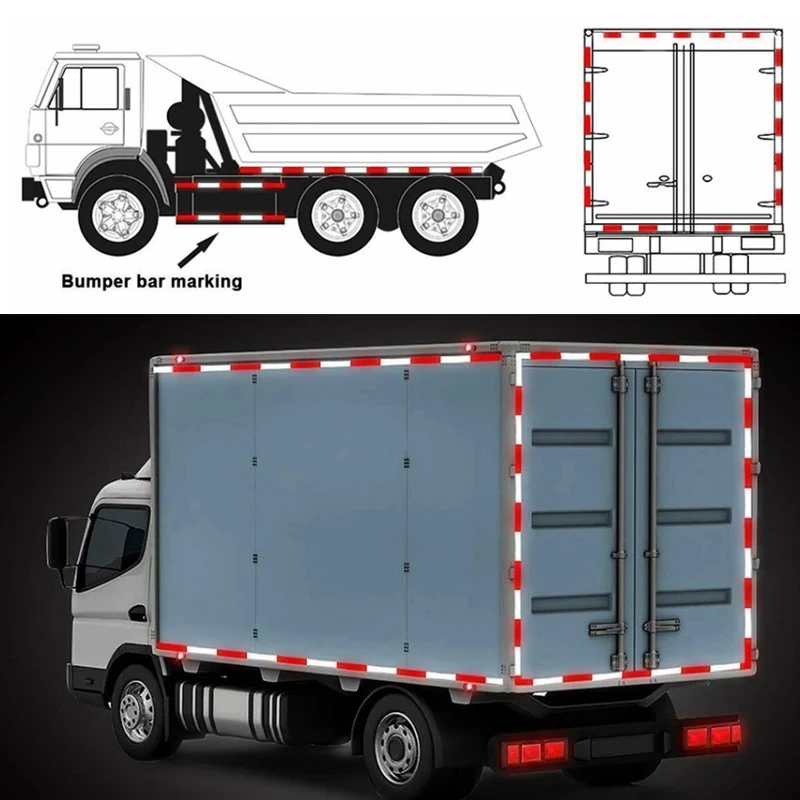 Bumper bar marking