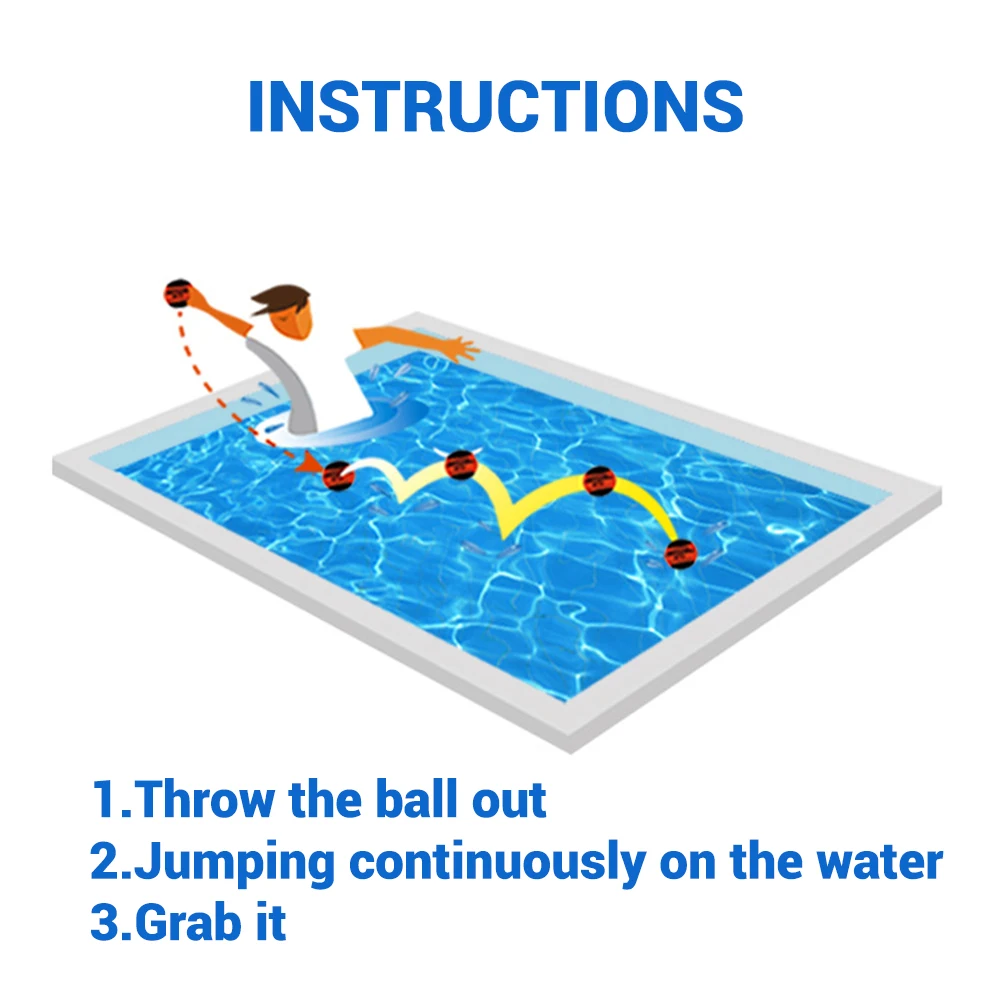 INSTRUCTIONS

1.Throw the ball out
2.Jumping continuously on the water
3.Grab it