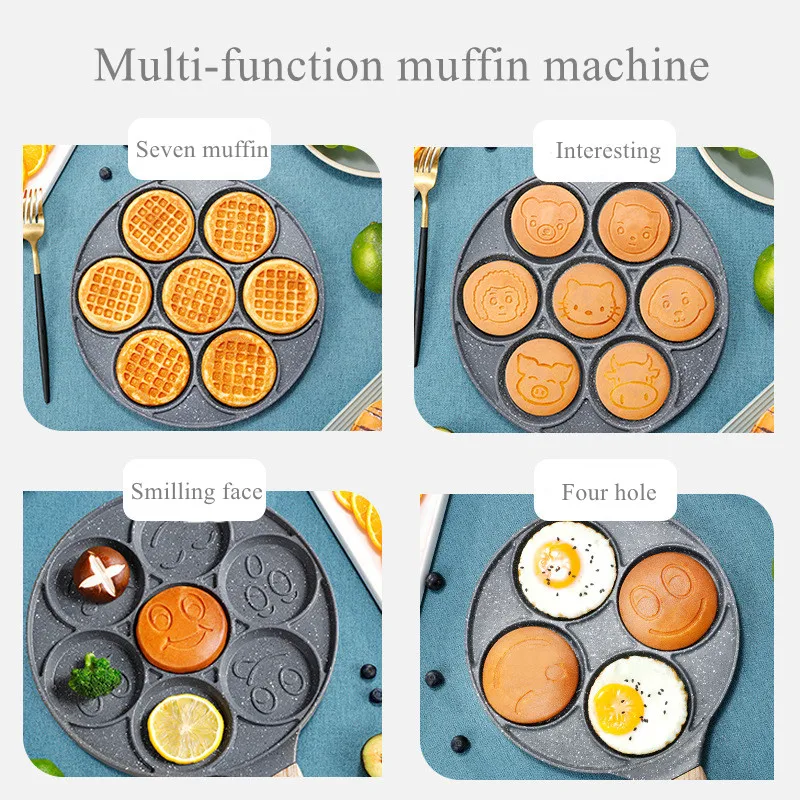 Multi-function muffin machine

Seven muffin

Interesting

Smilling face

Four hole