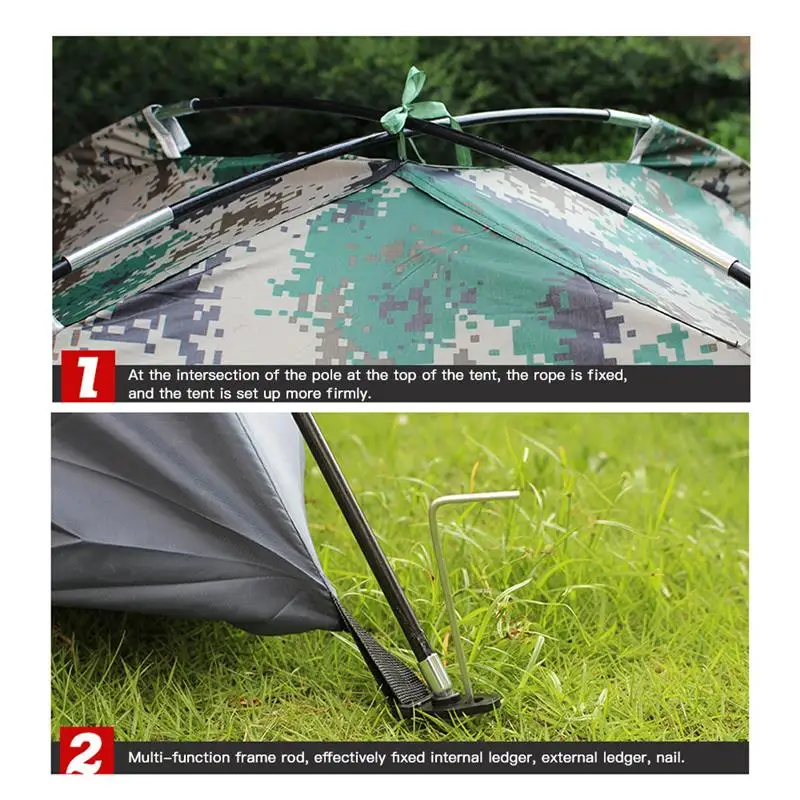 1

At the intersection of the pole at the top of the tent, the rope is fixed, and the tent is set up more firmly.

2

Multi-function frame rod, effectively fixed internal ledger, external ledger, nail.