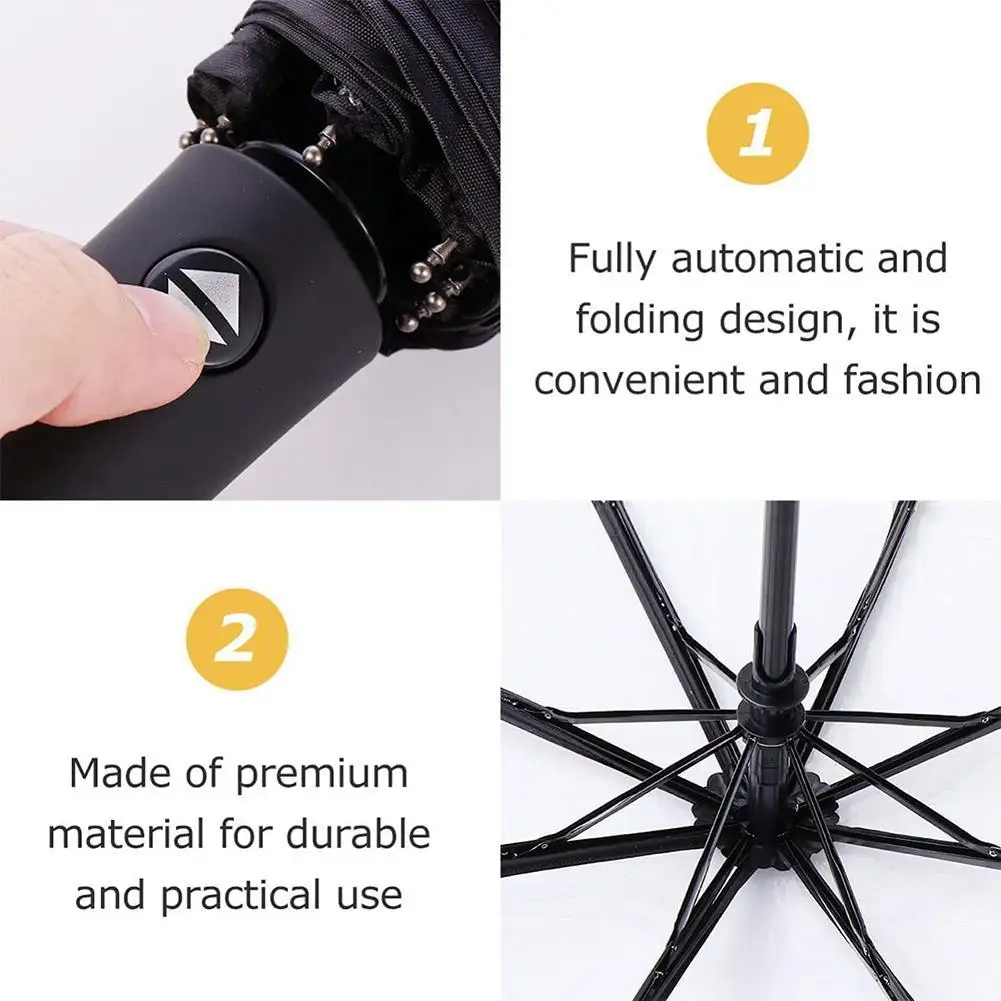 1

Fully automatic and folding design, it is convenient and fashion

2

Made of premium material for durable and practical use