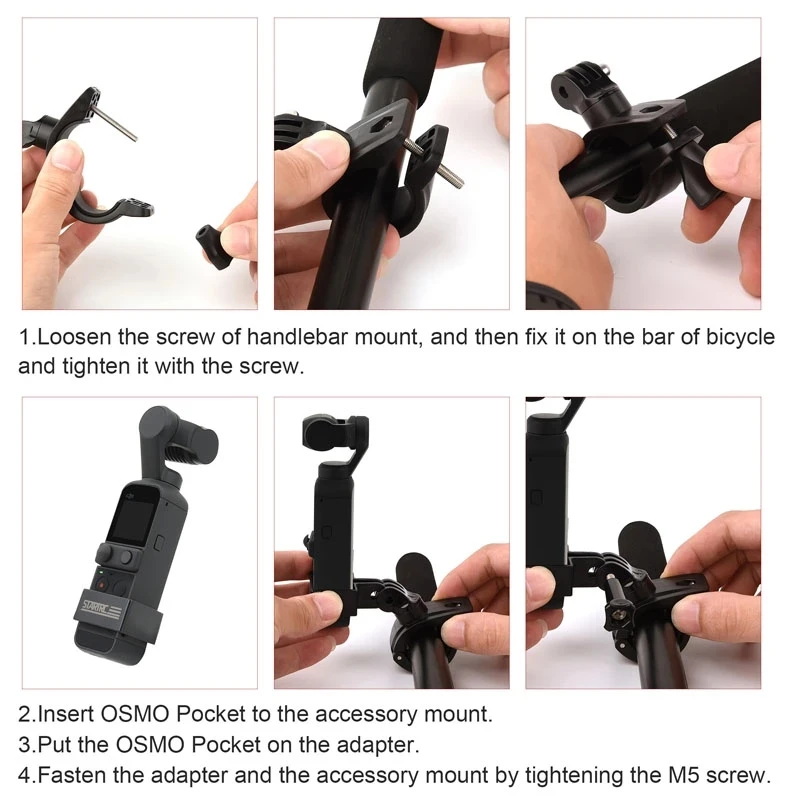 1.Loosen the screw of handlebar mount, and then fix it on the bar of bicycle and tighten it with the screw.

STARTRC

2.Insert OSMO Pocket to the accessory mount.
3.Put the OSMO Pocket on the adapter.
4.Fasten the adapter and the accessory mount by tightening the M5 screw.