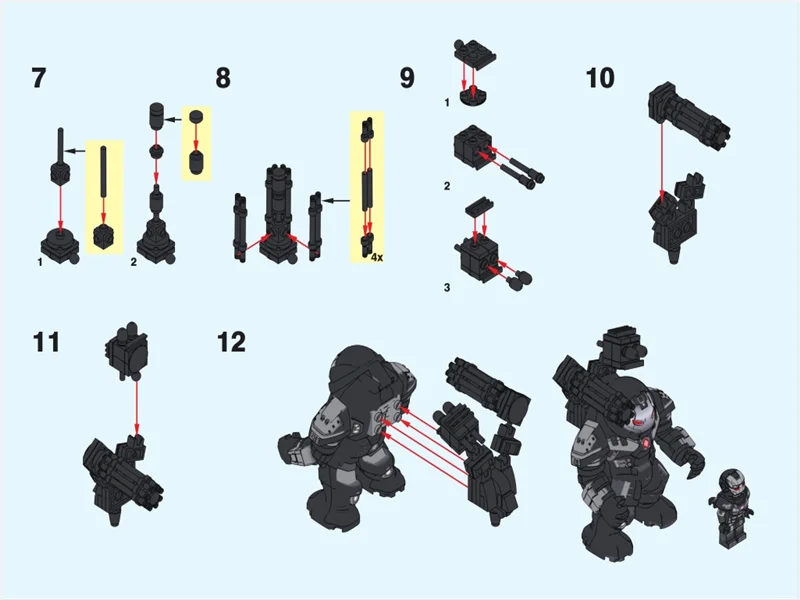 7

1

2

8

4x

9

1

2

3

10

11

12