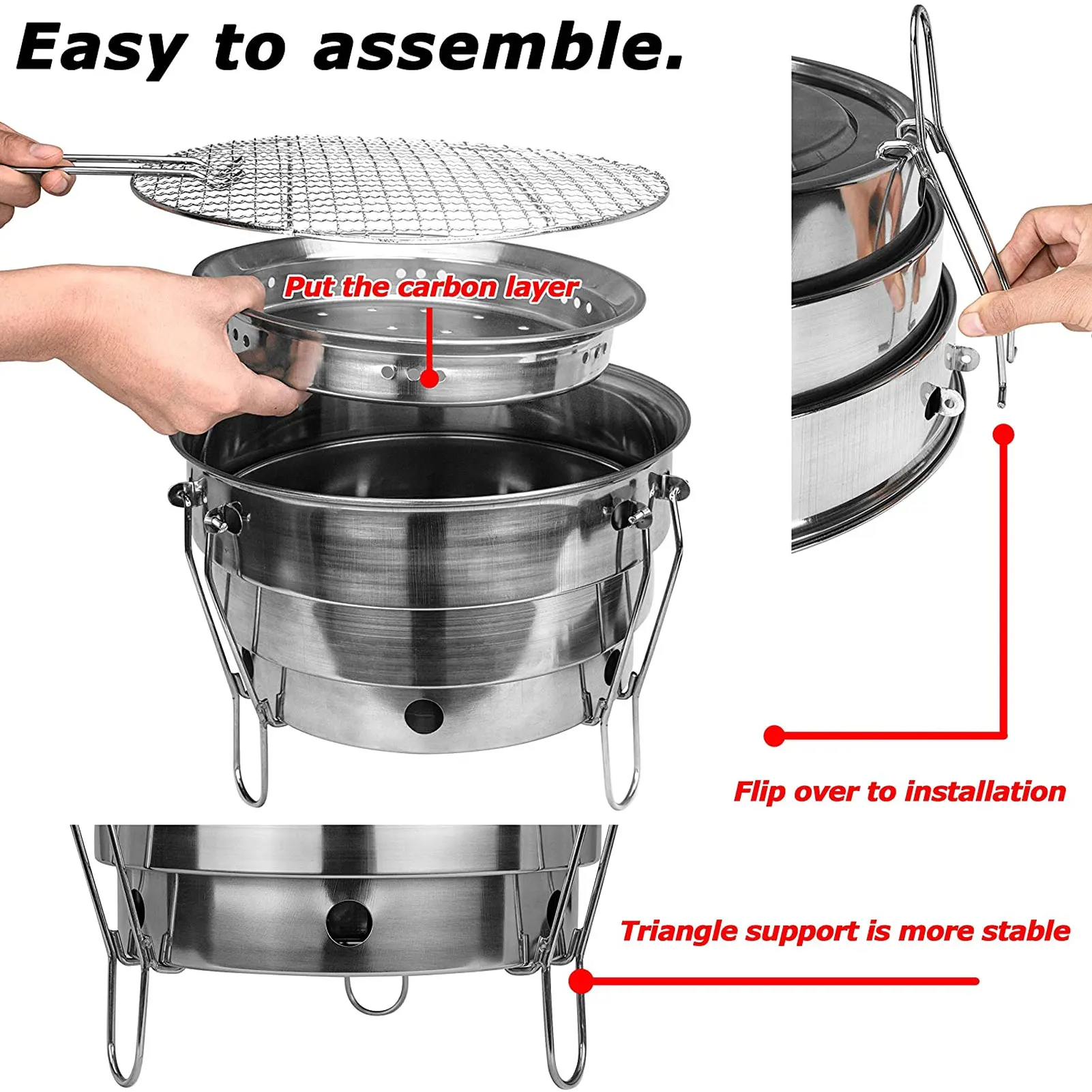 Easy to assemble.

Put the carbon layer

Flip over to installation

Triangle support is more stable