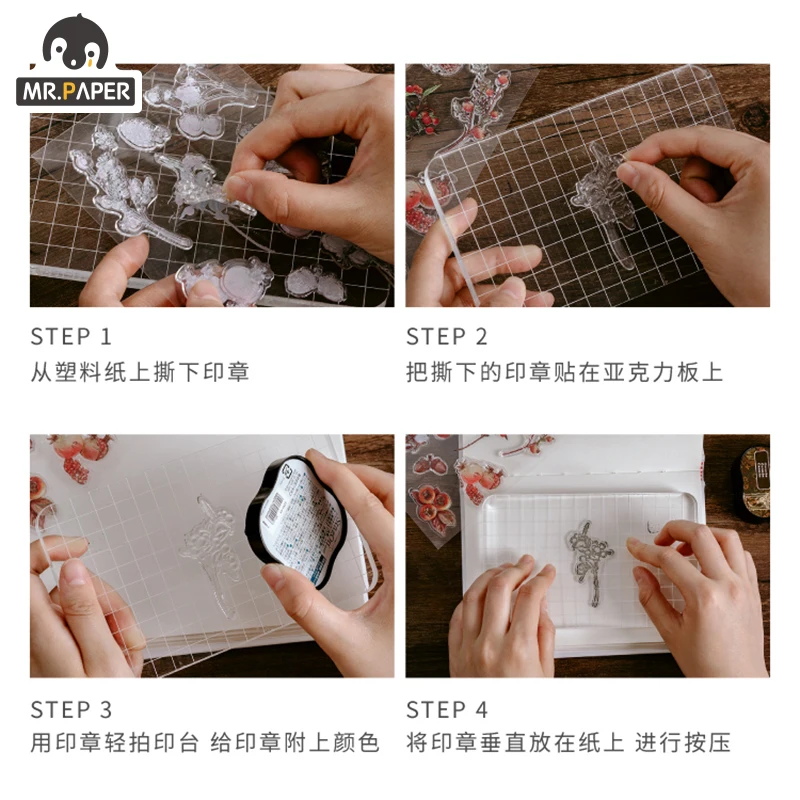 MR.PAPER

STEP 1
从塑料纸上撕下印章

STEP 2
把撕下的印章贴在亚克力板上

STEP 3
用印章轻拍印台 给印章附上颜色

STEP 4
将印章垂直放在纸上 进行按压