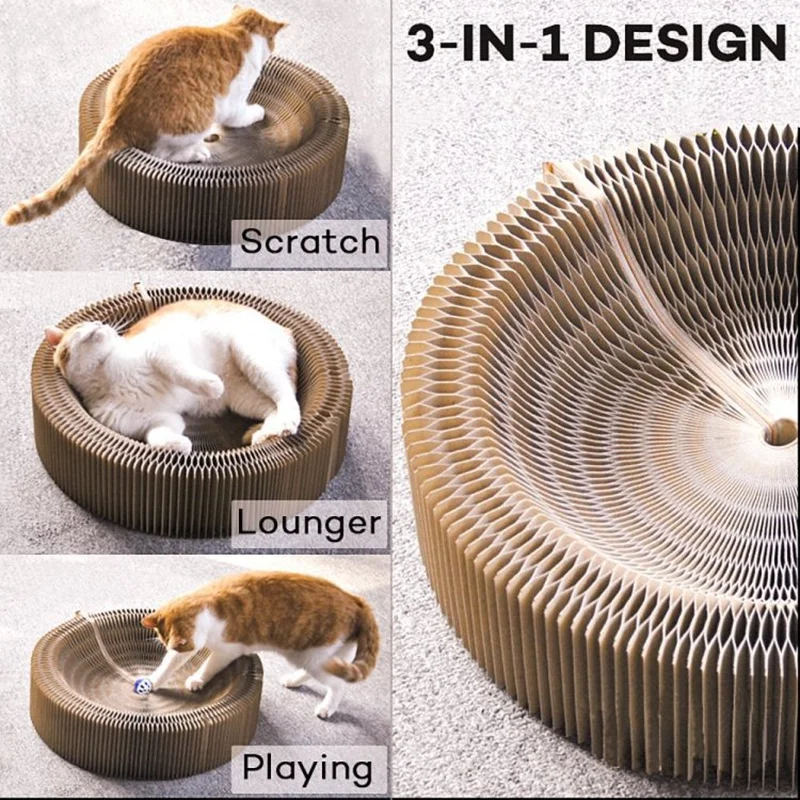 3-IN-1 DESIGN

Scratch

Lounger

Playing