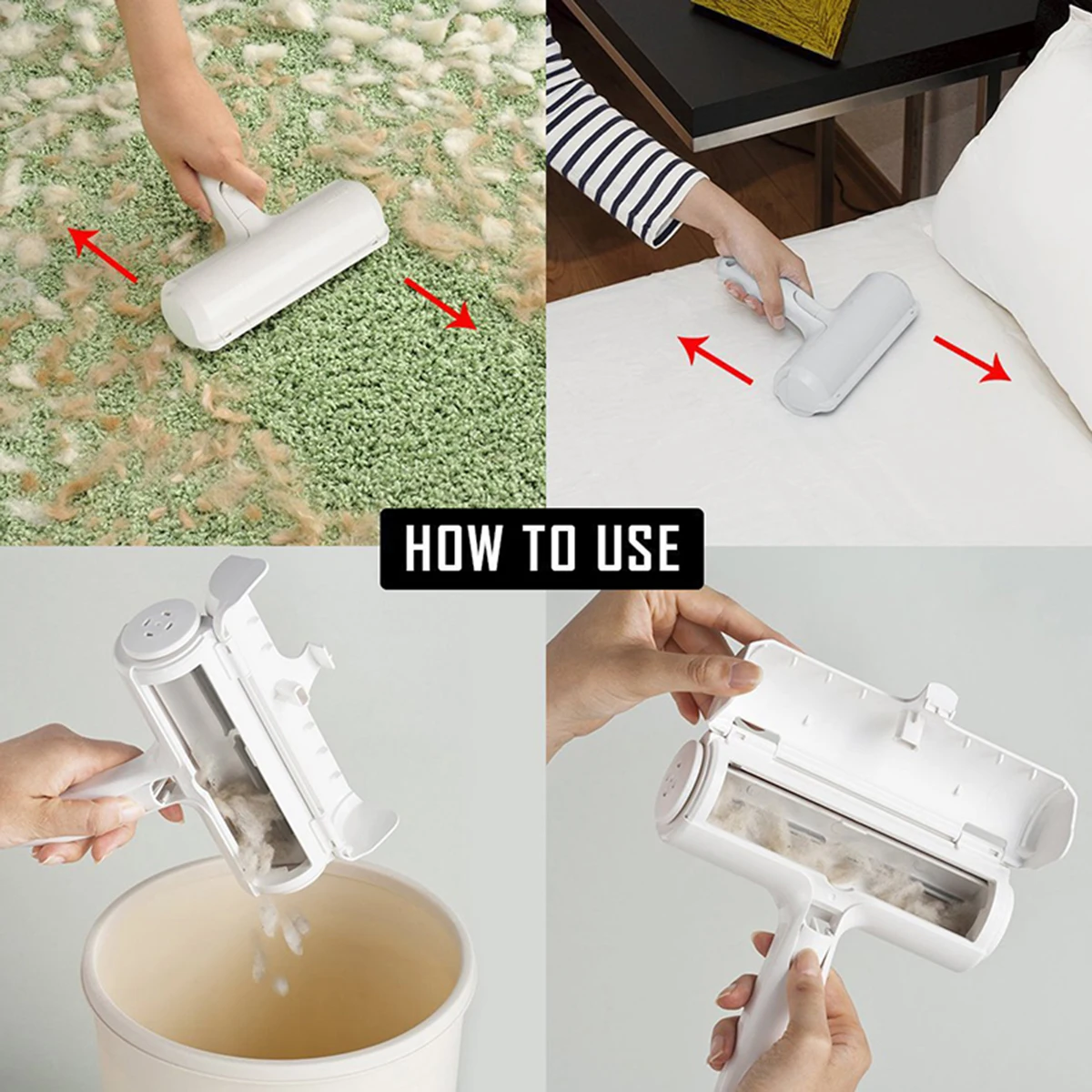 HOW TO USE