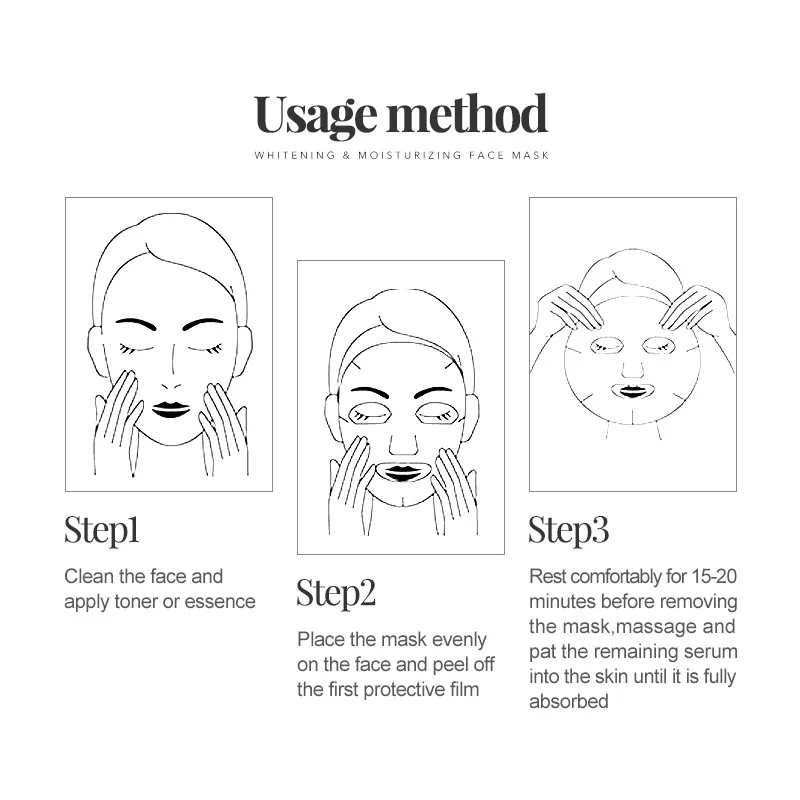 Usage method

WHITENING & MOISTURIZING FACE MASK

Step1

Clean the face and apply toner or essence

Step2

Place the mask evenly on the face and peel off the first protective film

Step3

Rest comfortably for 15-20 minutes before removing the mask,massage and pat the remaining serum into the skin until it is fully absorbed