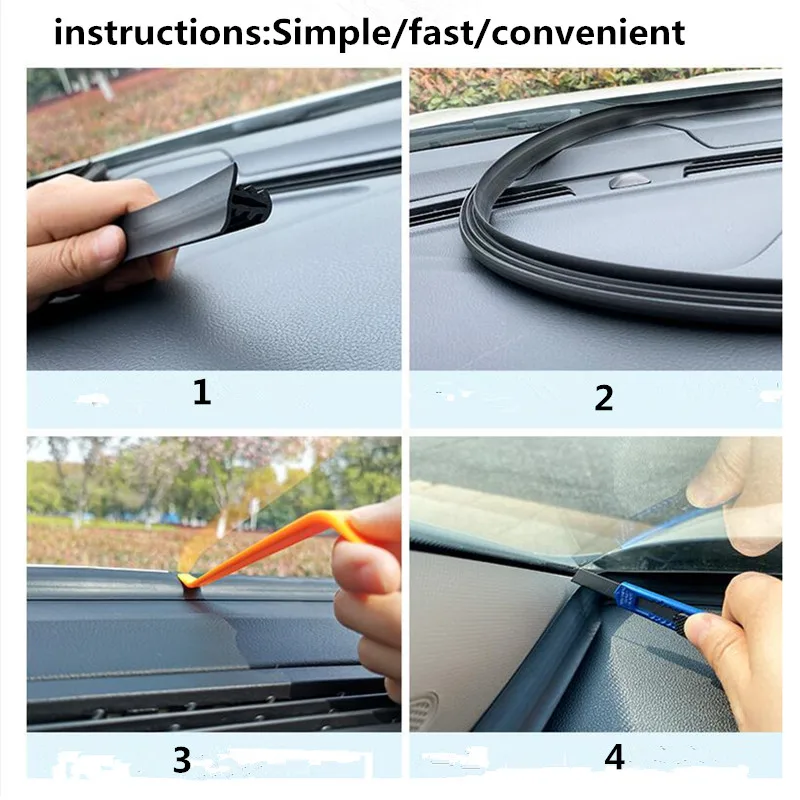 instructions:Simple/fast/convenient

1

2

3

4