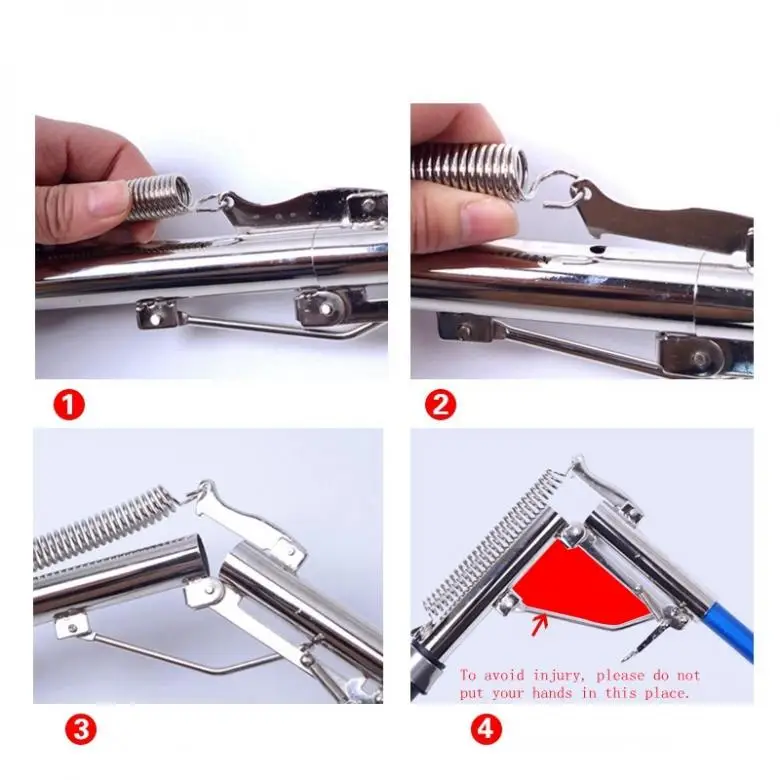 1

2

3

To avoid injury, please do not put your hands in this place.

4