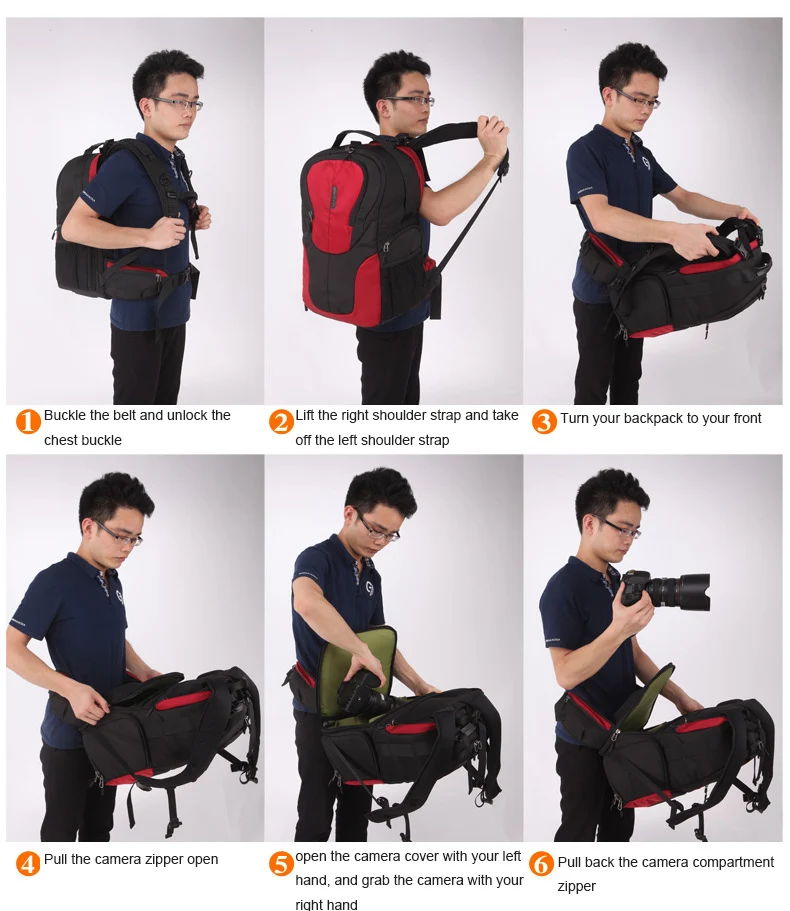 1 Buckle the belt and unlock the chest buckle

2 Lift the right shoulder strap and take off the left shoulder strap

3 Turn your backpack to your front

4 Pull the camera zipper open

5 open the camera cover with your left hand, and grab the camera with your right hand

6 Pull back the camera compartment zipper