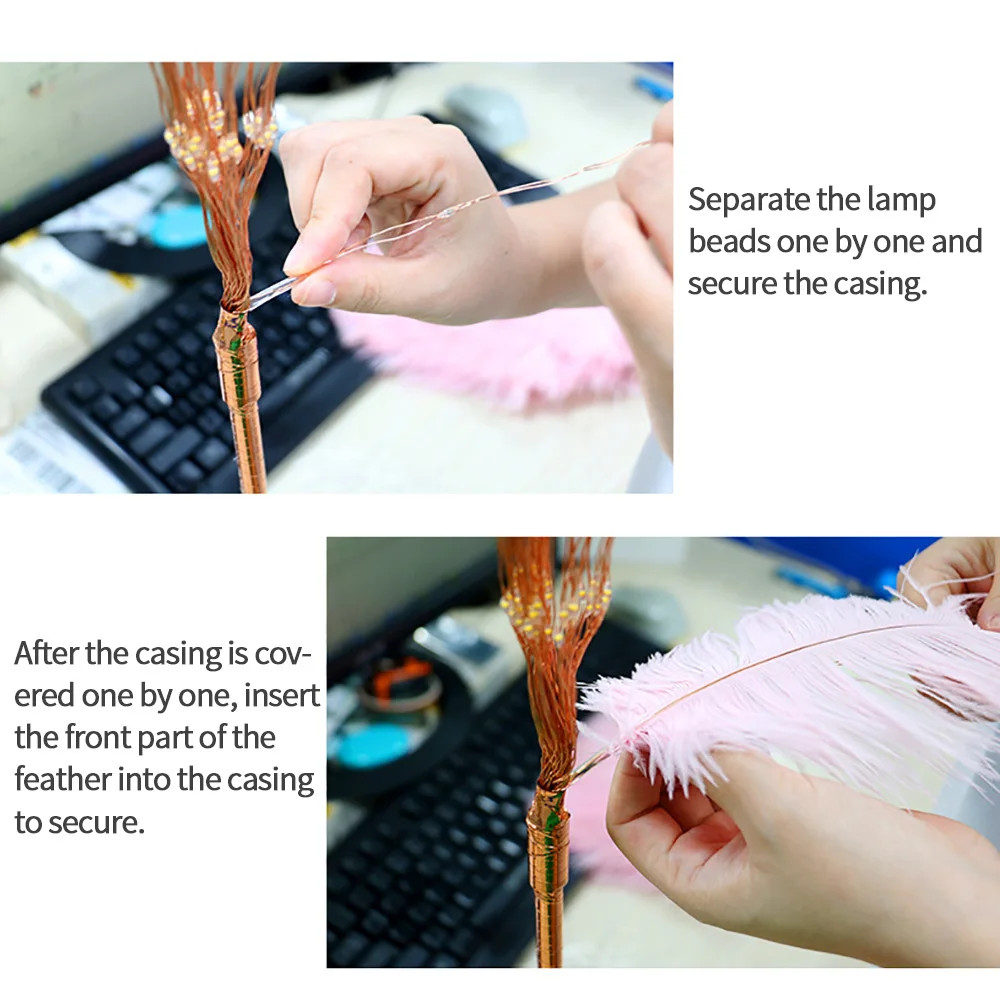 Separate the lamp beads one by one and secure the casing.

After the casing is covered one by one, insert the front part of the feather into the casing to secure.