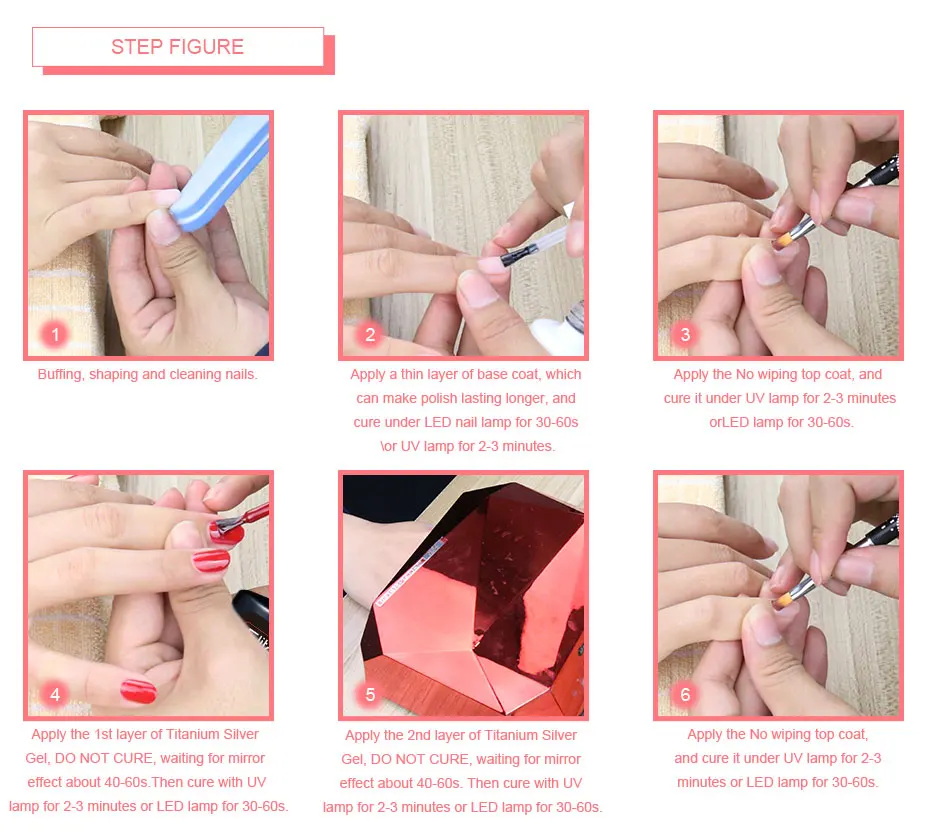 STEP FIGURE

1
Buffing, shaping and cleaning nails.

2
Apply a thin layer of base coat, which can make polish lasting longer, and cure under LED nail lamp for 30-60s \or UV lamp for 2-3 minutes.

3
Apply the No wiping top coat, and cure it under UV lamp for 2-3 minutes orLED lamp for 30-60s.

4
Apply the 1st layer of Titanium Silver Gel, DO NOT CURE, waiting for mirror effect about 40-60s.Then cure with UV lamp for 2-3 minutes or LED lamp for 30-60s.

5
Apply the 2nd layer of Titanium Silver Gel, DO NOT CURE, waiting for mirror effect about 40-60s. Then cure with UV lamp for 2-3 minutes or LED lamp for 30-60s.

6
Apply the No wiping top coat, and cure it under UV lamp for 2-3 minutes or LED lamp for 30-60s.