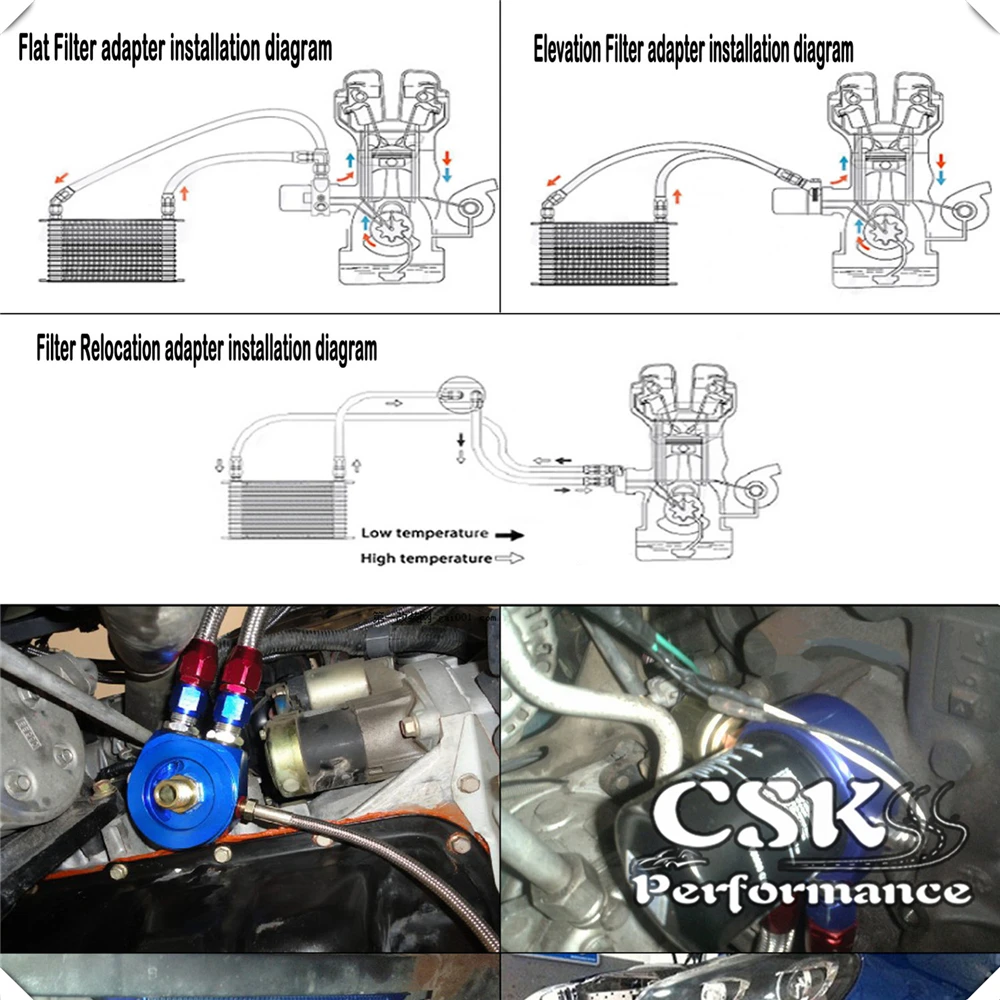 Flat Filter adapter installation diagram

Elevation Filter adapter installation diagram

Filter Relocation adapter installation diagram

Low temperature

High temperature

CSK

Performance