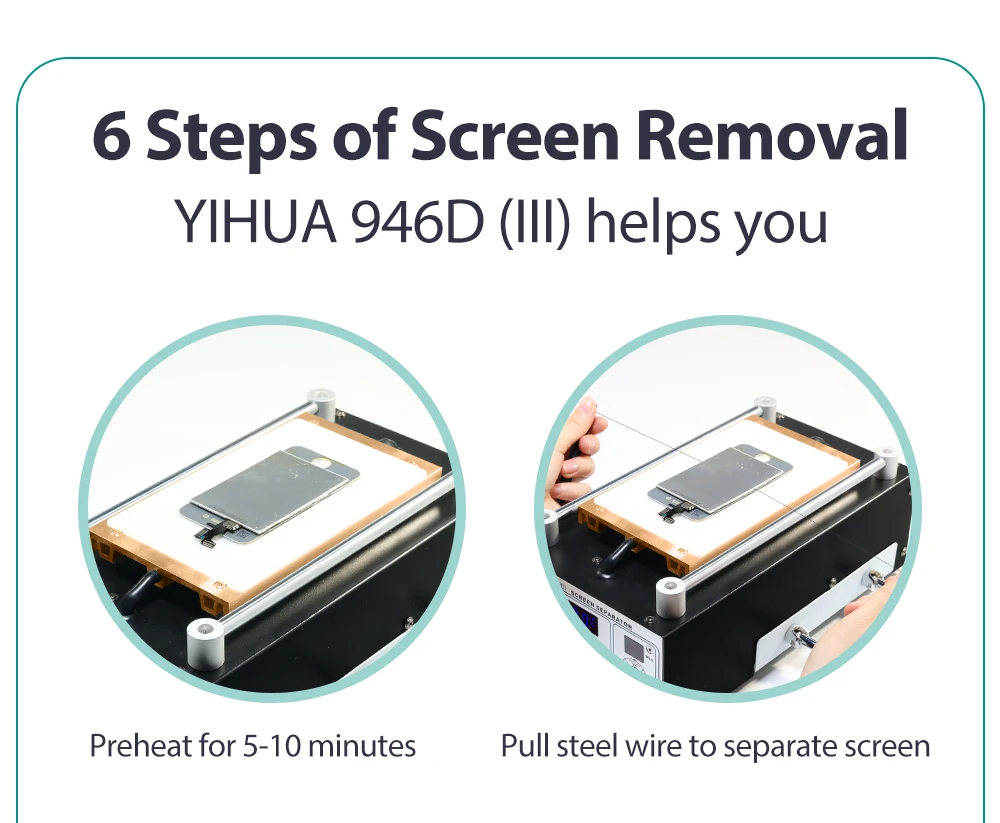 6 Steps of Screen Removal
YIHUA 946D (III) helps you

SCREEN SEPARATOR

Preheat for 5-10 minutes

Pull steel wire to separate screen