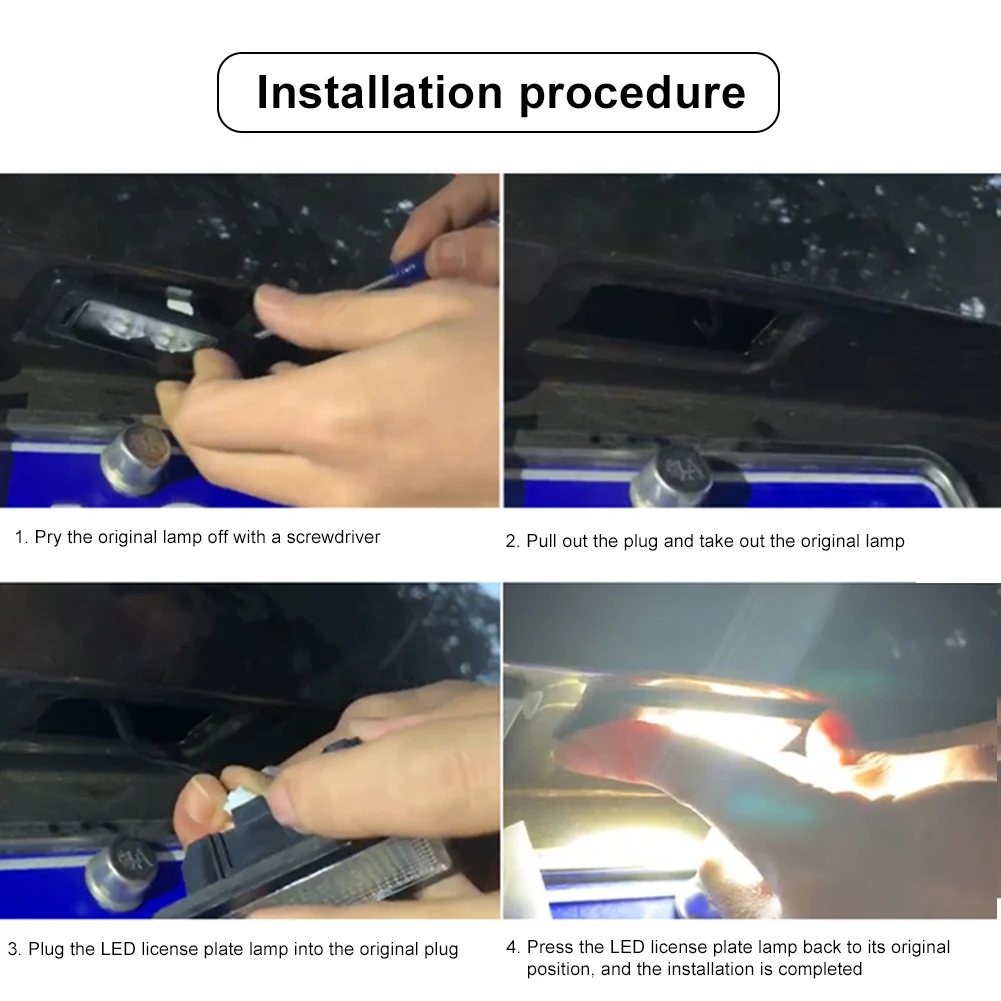 Installation procedure

1. Pry the original lamp off with a screwdriver

2. Pull out the plug and take out the original lamp

3. Plug the LED license plate lamp into the original plug

4. Press the LED license plate lamp back to its original position, and the installation is completed