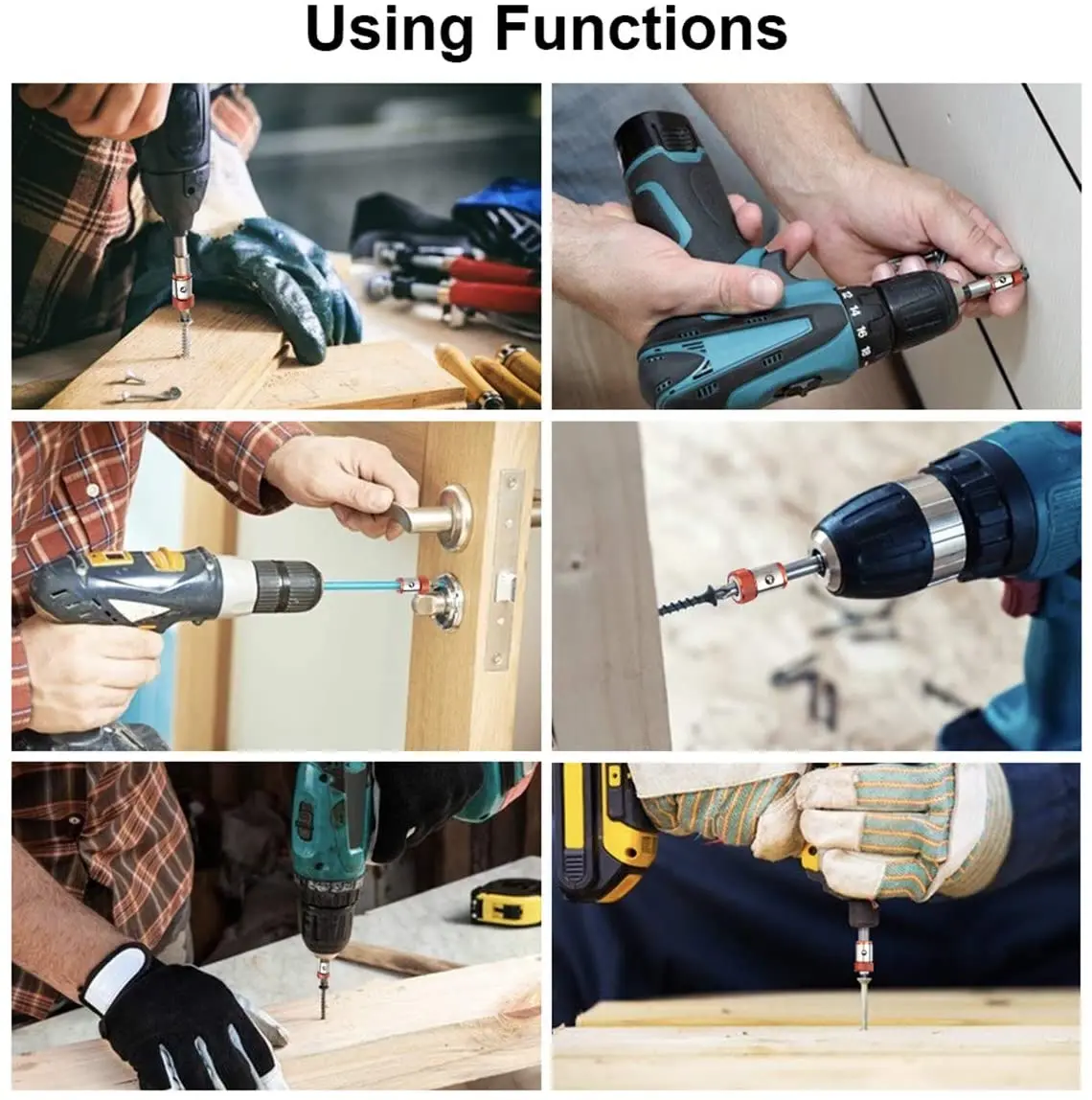 Using Functions

12 14 16 18