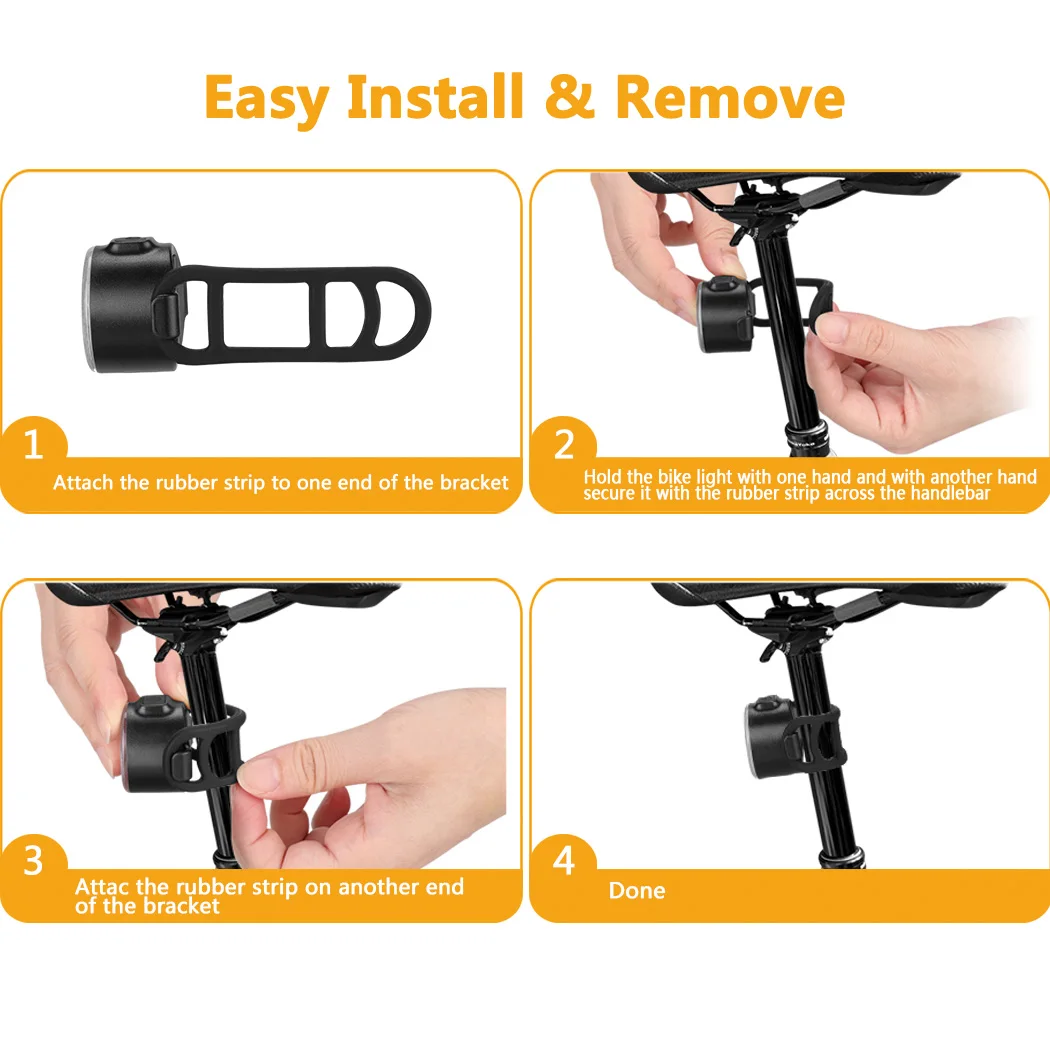 Easy Install & Remove

1
Attach the rubber strip to one end of the bracket

2
Hold the bike light with one hand and with another hand secure it with the rubber strip across the handlebar

3
Attac the rubber strip on another end of the bracket

4
Done