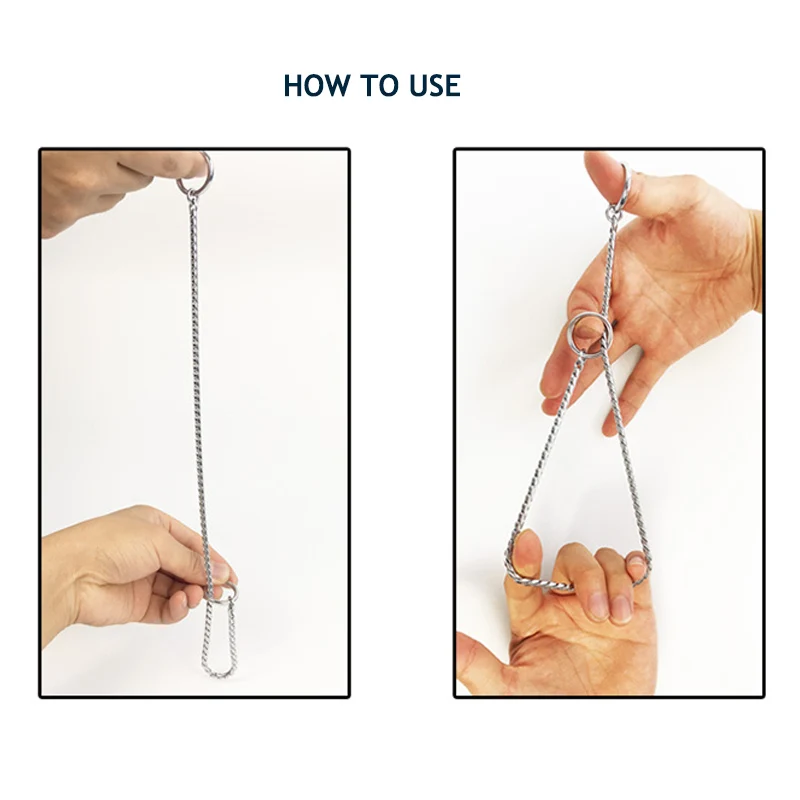 HOW TO USE