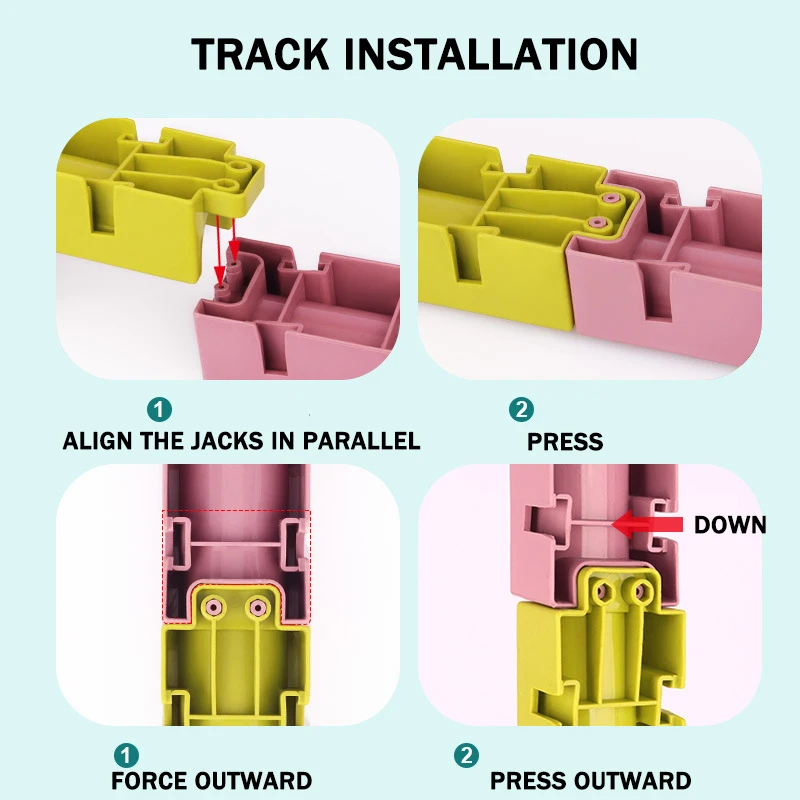 TRACK INSTALLATION

1
ALIGN THE JACKS IN PARALLEL

2
PRESS

DOWN

1
FORCE OUTWARD

2
PRESS OUTWARD