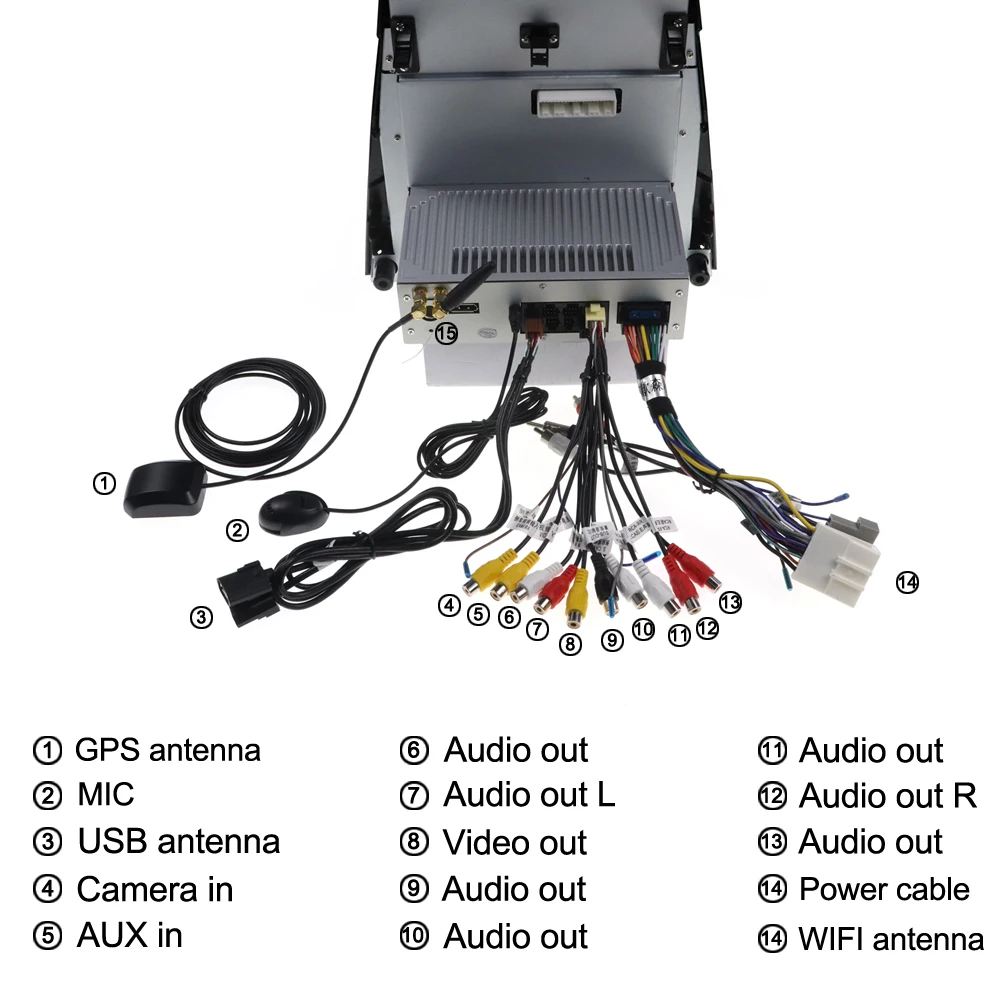 ⑮
①
②
③
④ ⑤ ⑥ ⑦ ⑧ ⑨ ⑩ ⑪ ⑫ ⑬
⑭

① GPS antenna
② MIC
③ USB antenna
④ Camera in
⑤ AUX in

⑥ Audio out
⑦ Audio out L
⑧ Video out
⑨ Audio out
⑩ Audio out

⑪ Audio out
⑫ Audio out R
⑬ Audio out
⑭ Power cable
⑭ WIFI antenna