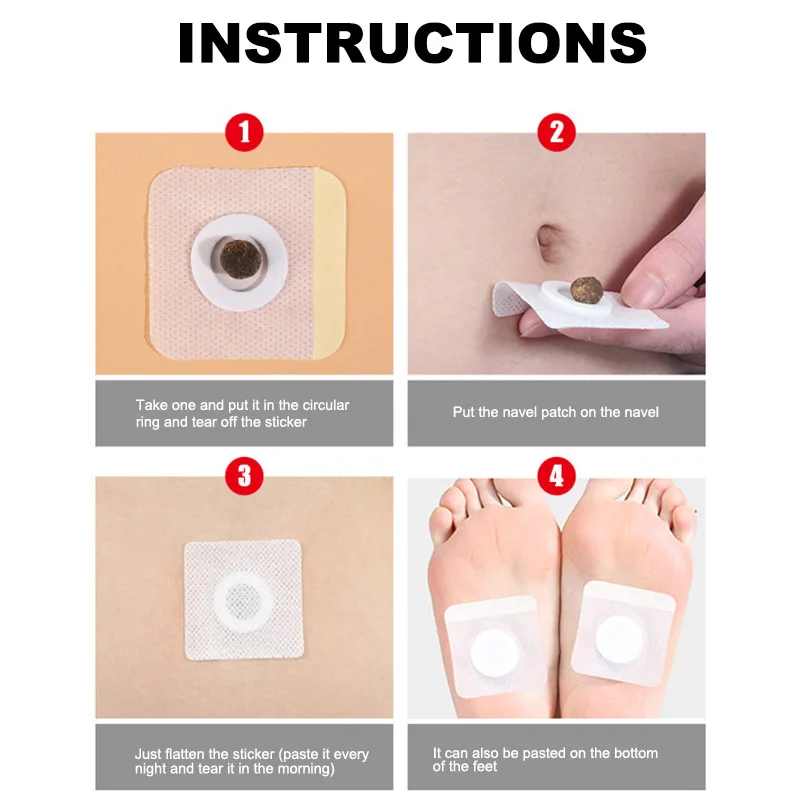 INSTRUCTIONS

1

Take one and put it in the circular ring and tear off the sticker

2

Put the navel patch on the navel

3

Just flatten the sticker (paste it every night and tear it in the morning)

4

It can also be pasted on the bottom of the feet