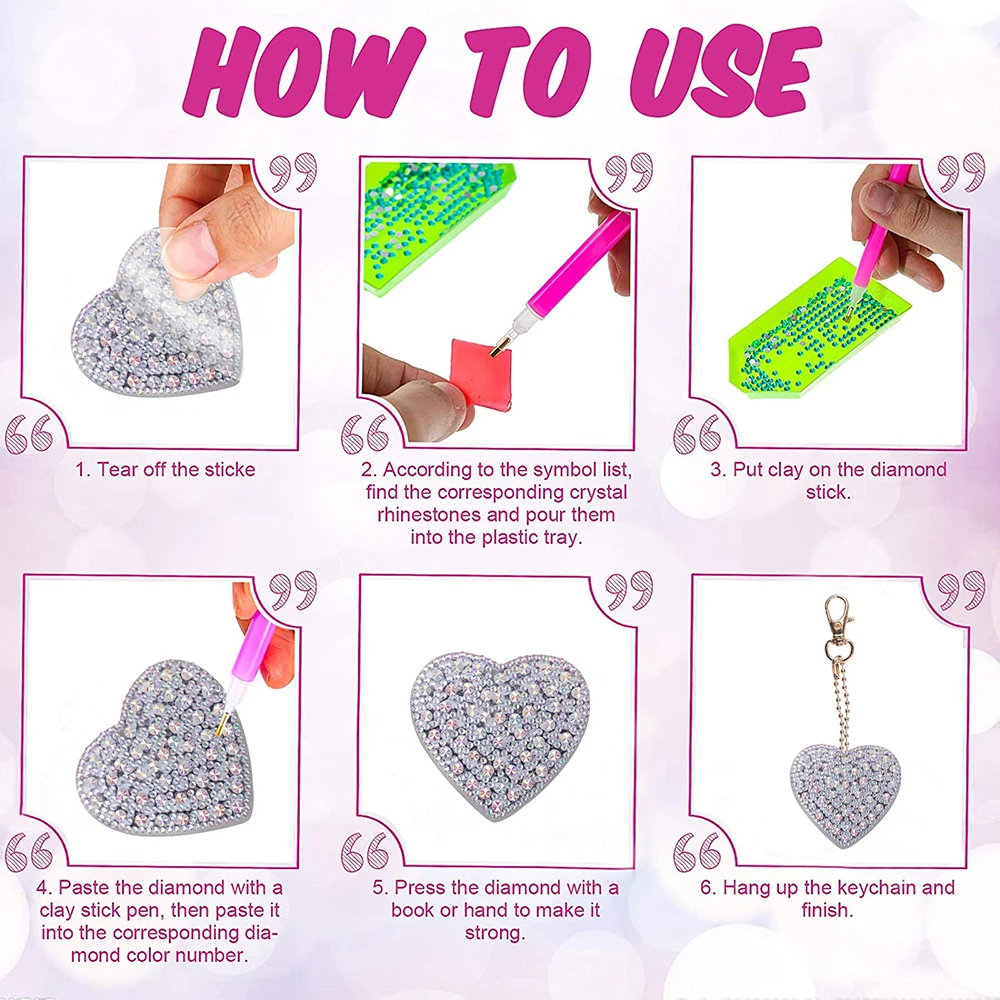 HOW TO USE

1. Tear off the sticke

2. According to the symbol list, find the corresponding crystal rhinestones and pour them into the plastic tray.

3. Put clay on the diamond stick.

4. Paste the diamond with a clay stick pen, then paste it into the corresponding diamond color number.

5. Press the diamond with a book or hand to make it strong.

6. Hang up the keychain and finish.