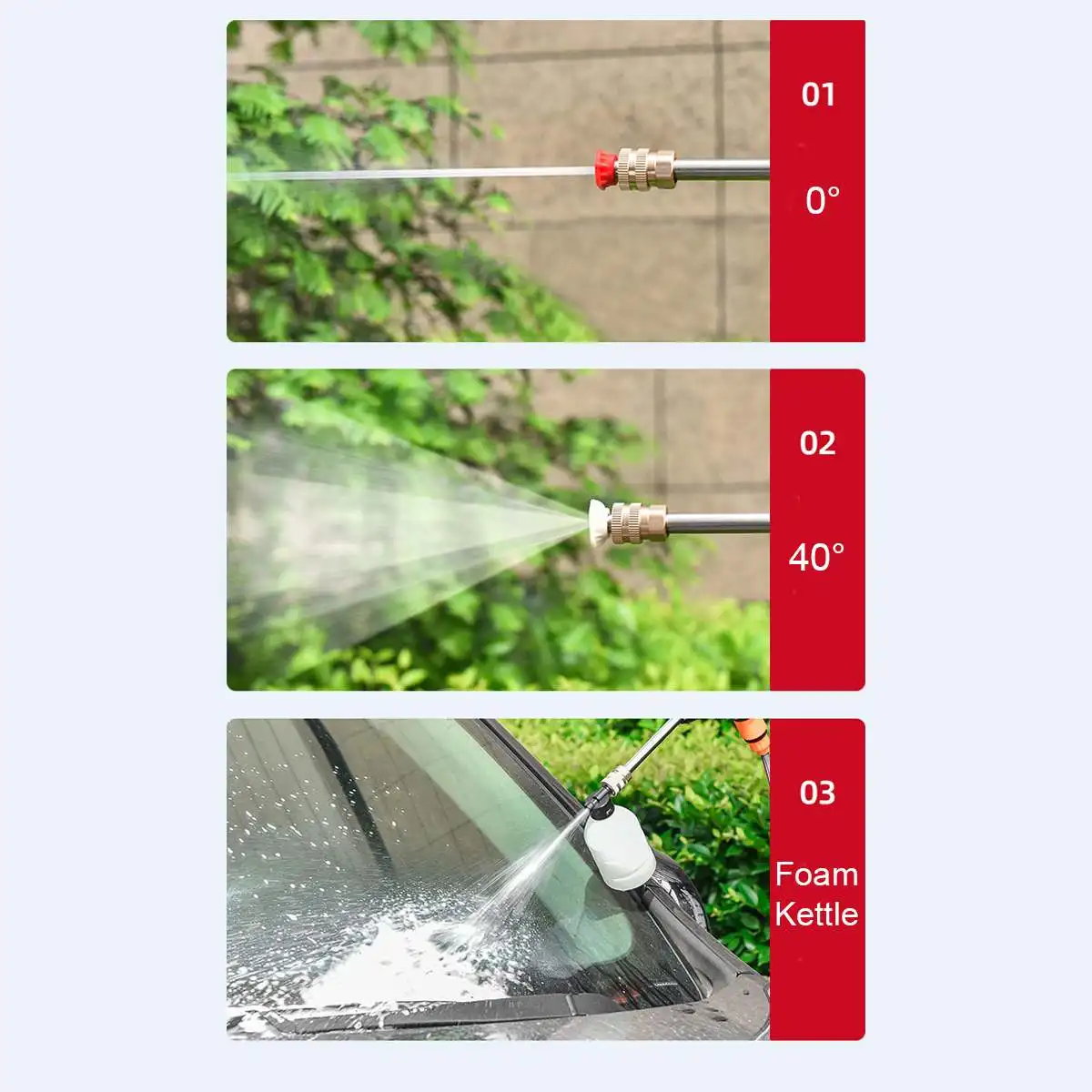 01

0°

02

40°

03

Foam Kettle