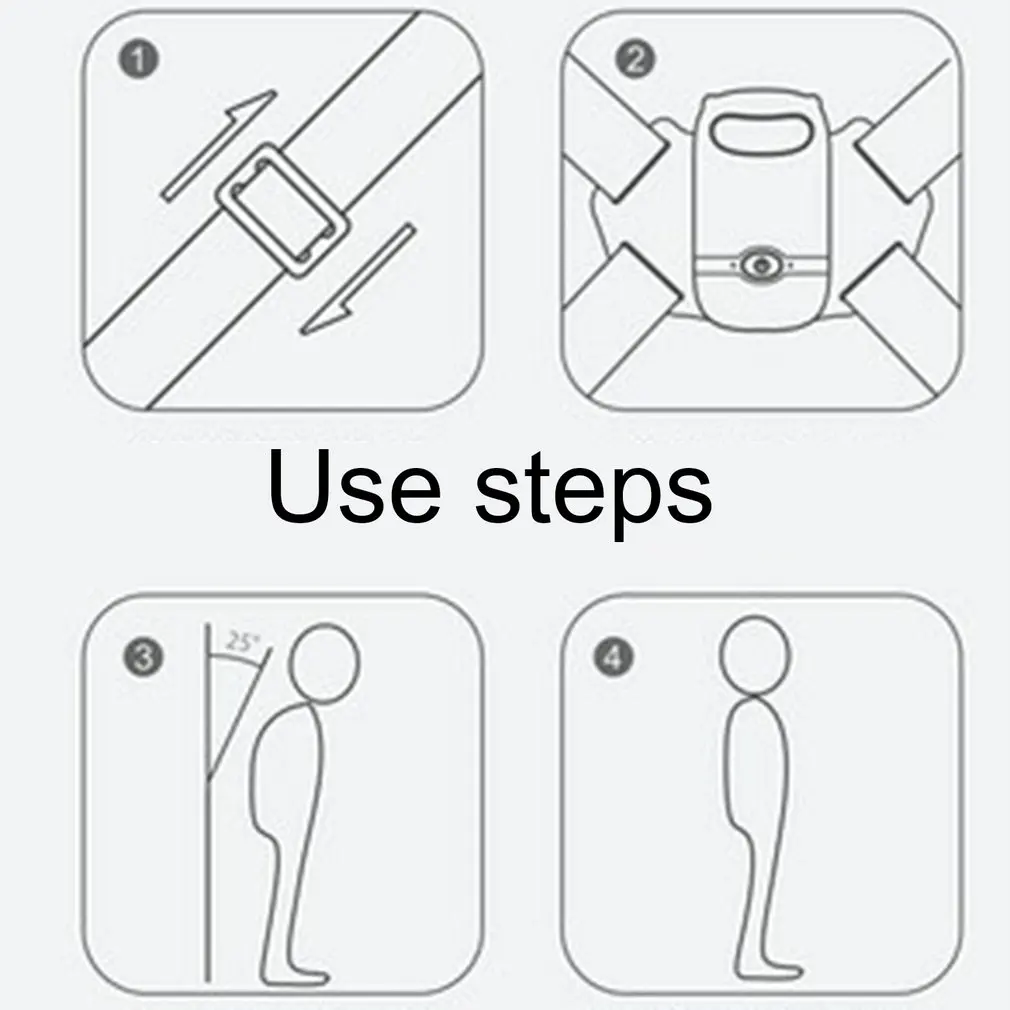 1

2

Use steps

3

25°

4