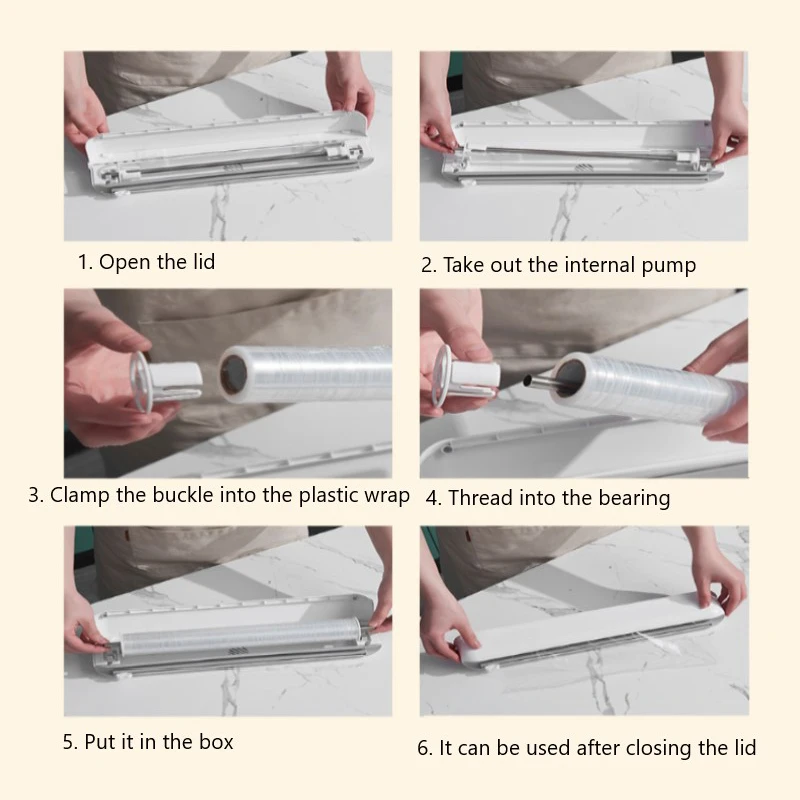 1. Open the lid

2. Take out the internal pump

3. Clamp the buckle into the plastic wrap

4. Thread into the bearing

5. Put it in the box

6. It can be used after closing the lid