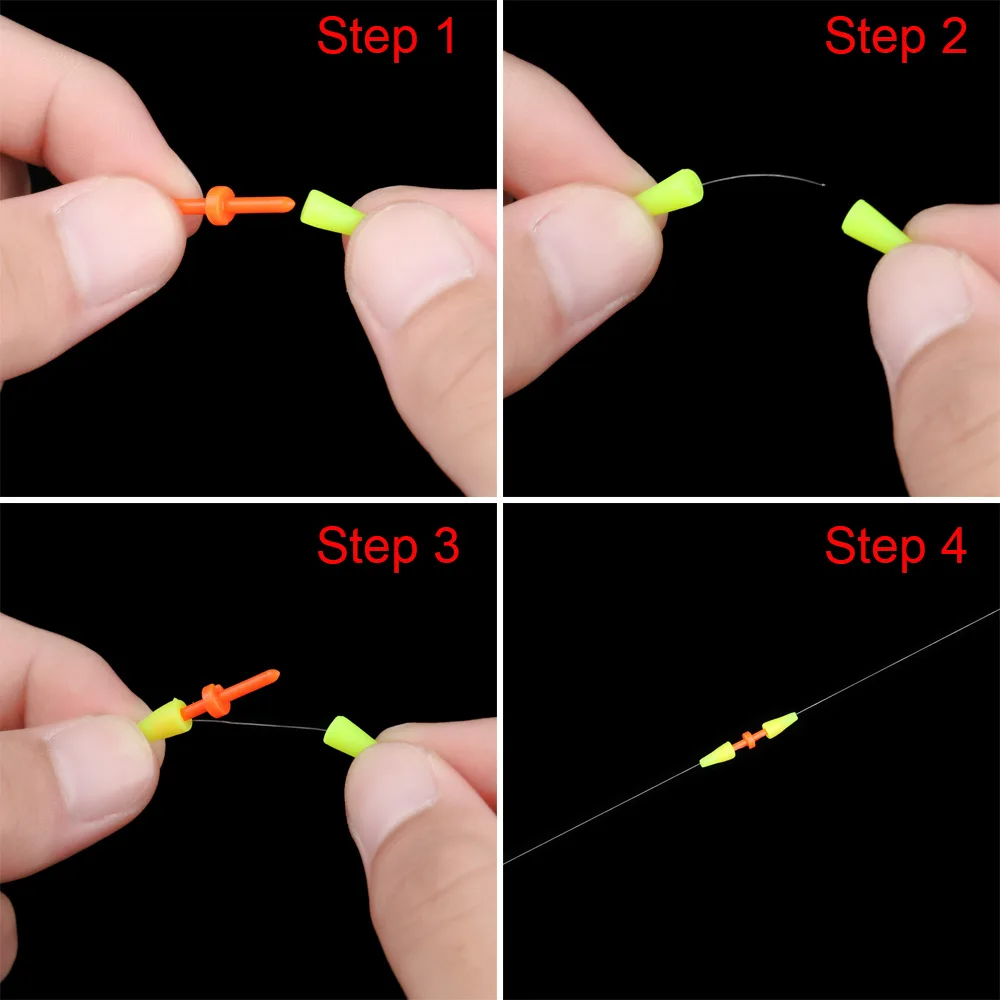 Step 1

Step 2

Step 3

Step 4