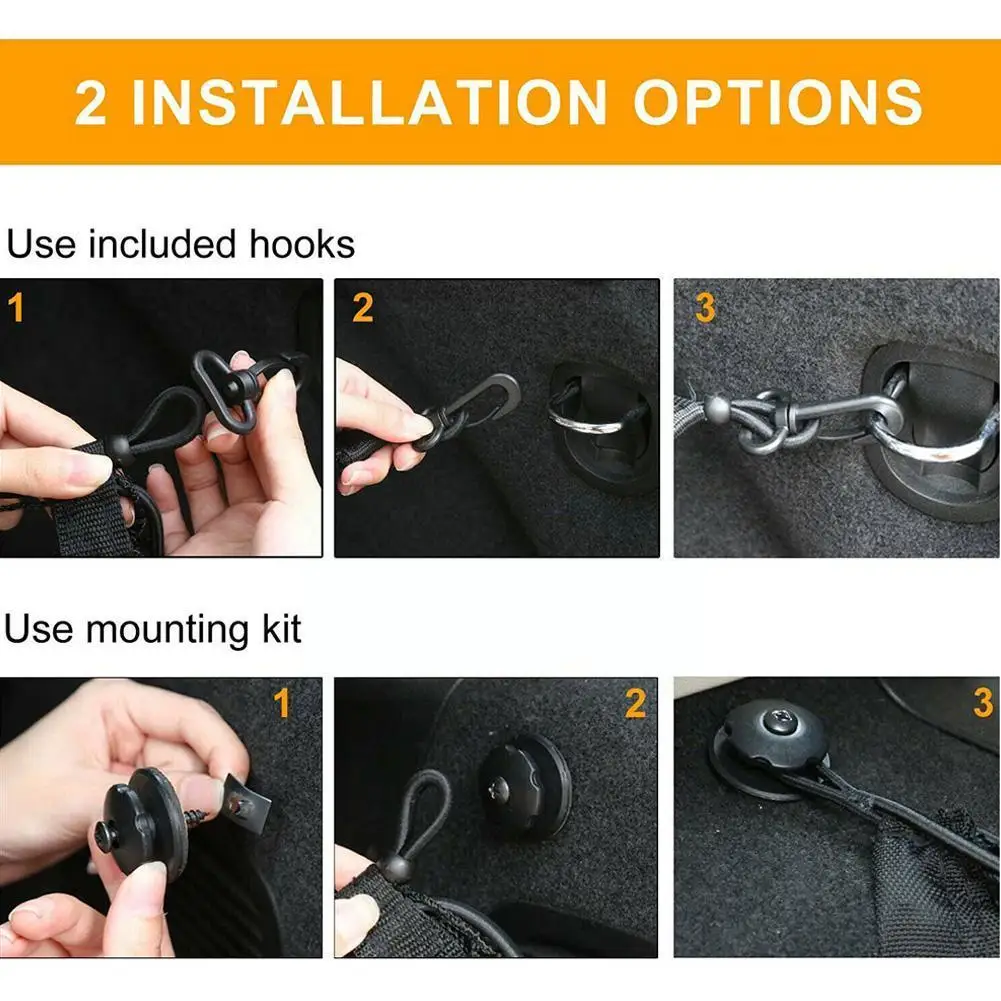 2 INSTALLATION OPTIONS

Use included hooks

1

2

3

Use mounting kit

1

2

3