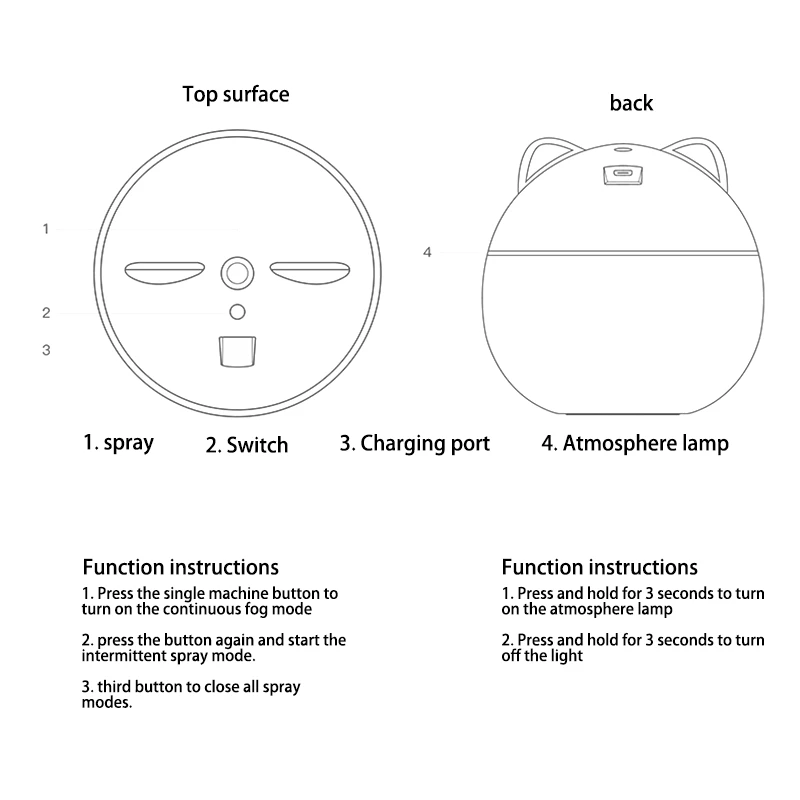 Top surface

back

1

2

3

4

1. spray 2. Switch 3. Charging port 4. Atmosphere lamp

Function instructions

1. Press the single machine button to turn on the continuous fog mode

2. press the button again and start the intermittent spray mode.

3. third button to close all spray modes.

Function instructions

1. Press and hold for 3 seconds to turn on the atmosphere lamp

2. Press and hold for 3 seconds to turn off the light